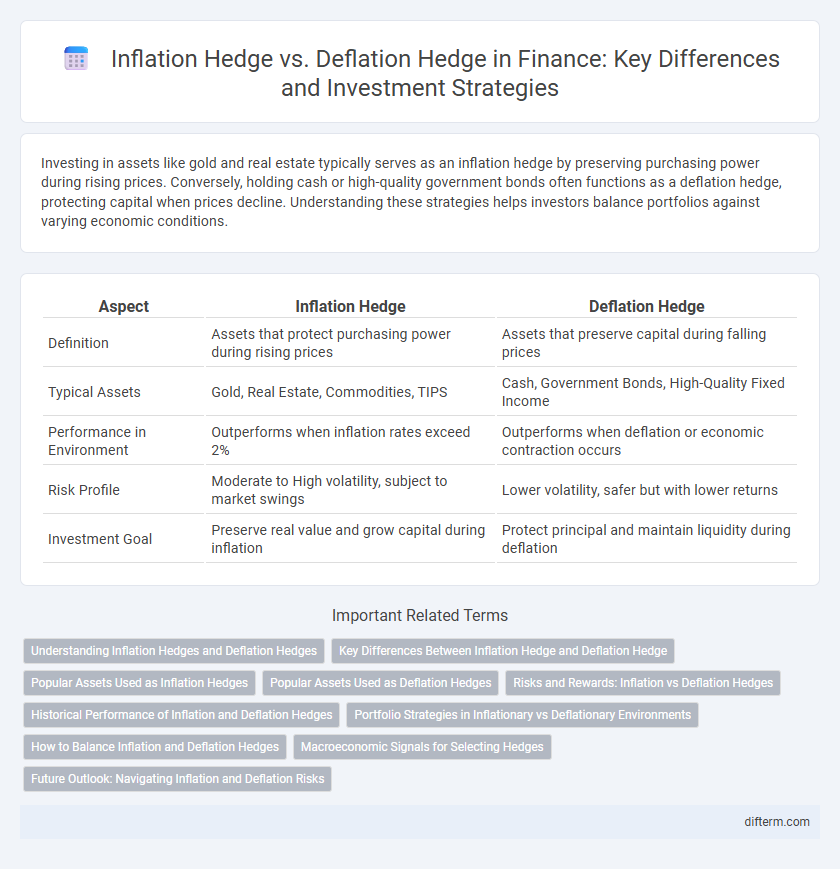 Inflation Hedge vs. Deflation Hedge in Finance: Key Differences and Investment Strategies

Investing in assets like gold and real estate typically serves as an inflation hedge by preserving purchasing power during rising prices. Conversely, holding cash or high-quality government bonds often functions as a deflation hedge, protecting capital when prices decline. Understanding these strategies helps investors balance portfolios against varying economic conditions.

| Aspect | Inflation Hedge | Deflation Hedge |
|---|---|---|
| Definition | Assets that protect purchasing power during rising prices | Assets that preserve capital during falling prices |
| Typical Assets | Gold, Real Estate, Commodities, TIPS | Cash, Government Bonds, High-Quality Fixed Income |
| Performance in Environment | Outperforms when inflation rates exceed 2% | Outperforms when deflation or economic contraction occurs |
| Risk Profile | Moderate to High volatility, subject to market swings | Lower volatility, safer but with lower returns |
| Investment Goal | Preserve real value and grow capital during inflation | Protect principal and maintain liquidity during deflation |

Important Related Terms

Understanding Inflation Hedges and Deflation Hedges
Key Differences Between Inflation Hedge and Deflation Hedge
Popular Assets Used as Inflation Hedges
Popular Assets Used as Deflation Hedges
Risks and Rewards: Inflation vs Deflation Hedges
Historical Performance of Inflation and Deflation Hedges
Portfolio Strategies in Inflationary vs Deflationary Environments
How to Balance Inflation and Deflation Hedges
Macroeconomic Signals for Selecting Hedges
Future Outlook: Navigating Inflation and Deflation Risks

difterm.com