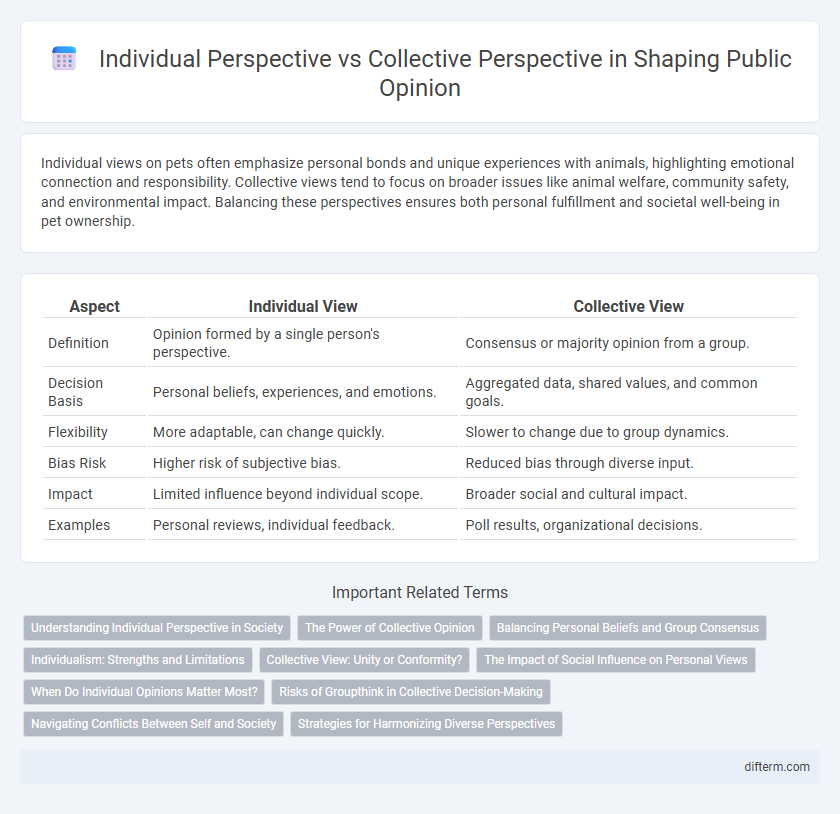 Individual Perspective vs Collective Perspective in Shaping Public Opinion

Individual views on pets often emphasize personal bonds and unique experiences with animals, highlighting emotional connection and responsibility. Collective views tend to focus on broader issues like animal welfare, community safety, and environmental impact. Balancing these perspectives ensures both personal fulfillment and societal well-being in pet ownership.

| Aspect | Individual View | Collective View |
|---|---|---|
| Definition | Opinion formed by a single person's perspective. | Consensus or majority opinion from a group. |
| Decision Basis | Personal beliefs, experiences, and emotions. | Aggregated data, shared values, and common goals. |
| Flexibility | More adaptable, can change quickly. | Slower to change due to group dynamics. |
| Bias Risk | Higher risk of subjective bias. | Reduced bias through diverse input. |
| Impact | Limited influence beyond individual scope. | Broader social and cultural impact. |
| Examples | Personal reviews, individual feedback. | Poll results, organizational decisions. |

Important Related Terms

Understanding Individual Perspective in Society
The Power of Collective Opinion
Balancing Personal Beliefs and Group Consensus
Individualism: Strengths and Limitations
Collective View: Unity or Conformity?
The Impact of Social Influence on Personal Views
When Do Individual Opinions Matter Most?
Risks of Groupthink in Collective Decision-Making
Navigating Conflicts Between Self and Society
Strategies for Harmonizing Diverse Perspectives

difterm.com