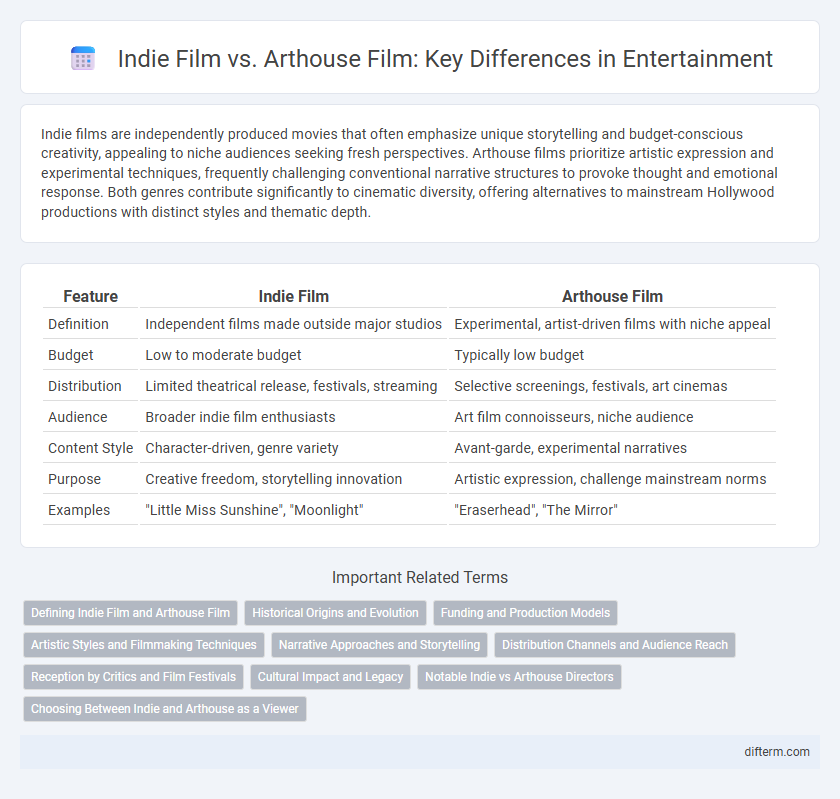 Indie Film vs. Arthouse Film: Key Differences in Entertainment

Indie films are independently produced movies that often emphasize unique storytelling and budget-conscious creativity, appealing to niche audiences seeking fresh perspectives. Arthouse films prioritize artistic expression and experimental techniques, frequently challenging conventional narrative structures to provoke thought and emotional response. Both genres contribute significantly to cinematic diversity, offering alternatives to mainstream Hollywood productions with distinct styles and thematic depth.

| Feature | Indie Film | Arthouse Film |
|---|---|---|
| Definition | Independent films made outside major studios | Experimental, artist-driven films with niche appeal |
| Budget | Low to moderate budget | Typically low budget |
| Distribution | Limited theatrical release, festivals, streaming | Selective screenings, festivals, art cinemas |
| Audience | Broader indie film enthusiasts | Art film connoisseurs, niche audience |
| Content Style | Character-driven, genre variety | Avant-garde, experimental narratives |
| Purpose | Creative freedom, storytelling innovation | Artistic expression, challenge mainstream norms |
| Examples | "Little Miss Sunshine", "Moonlight" | "Eraserhead", "The Mirror" |

Important Related Terms

Defining Indie Film and Arthouse Film
Historical Origins and Evolution
Funding and Production Models
Artistic Styles and Filmmaking Techniques
Narrative Approaches and Storytelling
Distribution Channels and Audience Reach
Reception by Critics and Film Festivals
Cultural Impact and Legacy
Notable Indie vs Arthouse Directors
Choosing Between Indie and Arthouse as a Viewer

difterm.com