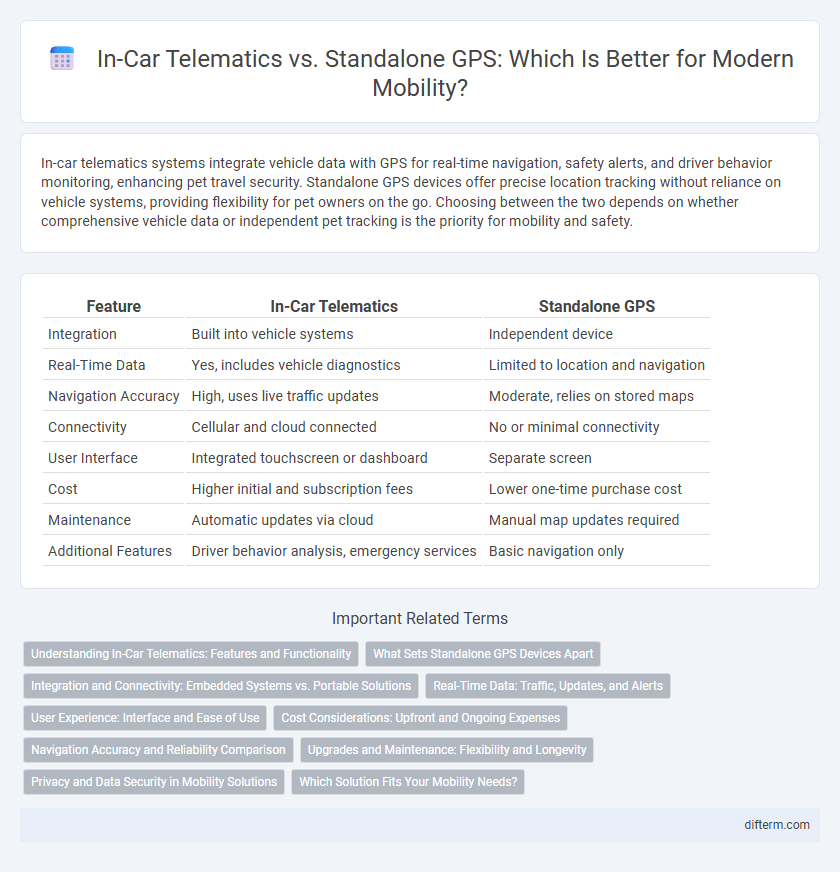 In-Car Telematics vs. Standalone GPS: Which Is Better for Modern Mobility?

In-car telematics systems integrate vehicle data with GPS for real-time navigation, safety alerts, and driver behavior monitoring, enhancing pet travel security. Standalone GPS devices offer precise location tracking without reliance on vehicle systems, providing flexibility for pet owners on the go. Choosing between the two depends on whether comprehensive vehicle data or independent pet tracking is the priority for mobility and safety.

| Feature | In-Car Telematics | Standalone GPS |
|---|---|---|
| Integration | Built into vehicle systems | Independent device |
| Real-Time Data | Yes, includes vehicle diagnostics | Limited to location and navigation |
| Navigation Accuracy | High, uses live traffic updates | Moderate, relies on stored maps |
| Connectivity | Cellular and cloud connected | No or minimal connectivity |
| User Interface | Integrated touchscreen or dashboard | Separate screen |
| Cost | Higher initial and subscription fees | Lower one-time purchase cost |
| Maintenance | Automatic updates via cloud | Manual map updates required |
| Additional Features | Driver behavior analysis, emergency services | Basic navigation only |

Important Related Terms

Understanding In-Car Telematics: Features and Functionality
What Sets Standalone GPS Devices Apart
Integration and Connectivity: Embedded Systems vs. Portable Solutions
Real-Time Data: Traffic, Updates, and Alerts
User Experience: Interface and Ease of Use
Cost Considerations: Upfront and Ongoing Expenses
Navigation Accuracy and Reliability Comparison
Upgrades and Maintenance: Flexibility and Longevity
Privacy and Data Security in Mobility Solutions
Which Solution Fits Your Mobility Needs?

difterm.com