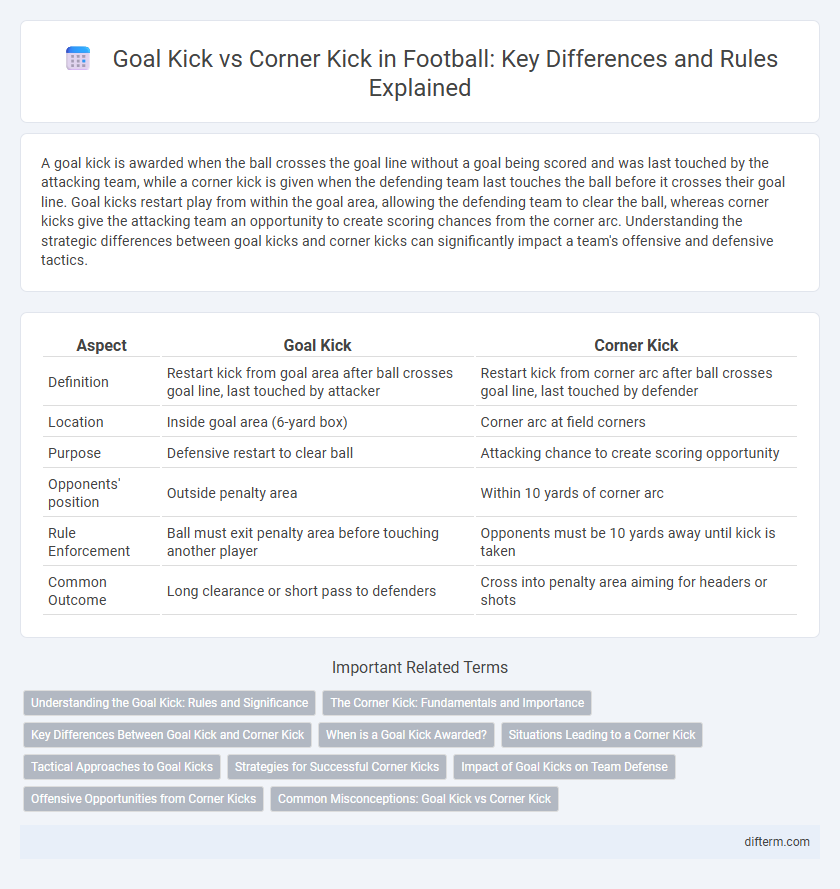 Goal Kick vs Corner Kick in Football: Key Differences and Rules Explained

A goal kick is awarded when the ball crosses the goal line without a goal being scored and was last touched by the attacking team, while a corner kick is given when the defending team last touches the ball before it crosses their goal line. Goal kicks restart play from within the goal area, allowing the defending team to clear the ball, whereas corner kicks give the attacking team an opportunity to create scoring chances from the corner arc. Understanding the strategic differences between goal kicks and corner kicks can significantly impact a team's offensive and defensive tactics.

| Aspect | Goal Kick | Corner Kick |
|---|---|---|
| Definition | Restart kick from goal area after ball crosses goal line, last touched by attacker | Restart kick from corner arc after ball crosses goal line, last touched by defender |
| Location | Inside goal area (6-yard box) | Corner arc at field corners |
| Purpose | Defensive restart to clear ball | Attacking chance to create scoring opportunity |
| Opponents' position | Outside penalty area | Within 10 yards of corner arc |
| Rule Enforcement | Ball must exit penalty area before touching another player | Opponents must be 10 yards away until kick is taken |
| Common Outcome | Long clearance or short pass to defenders | Cross into penalty area aiming for headers or shots |

Important Related Terms

Understanding the Goal Kick: Rules and Significance
The Corner Kick: Fundamentals and Importance
Key Differences Between Goal Kick and Corner Kick
When is a Goal Kick Awarded?
Situations Leading to a Corner Kick
Tactical Approaches to Goal Kicks
Strategies for Successful Corner Kicks
Impact of Goal Kicks on Team Defense
Offensive Opportunities from Corner Kicks
Common Misconceptions: Goal Kick vs Corner Kick

difterm.com