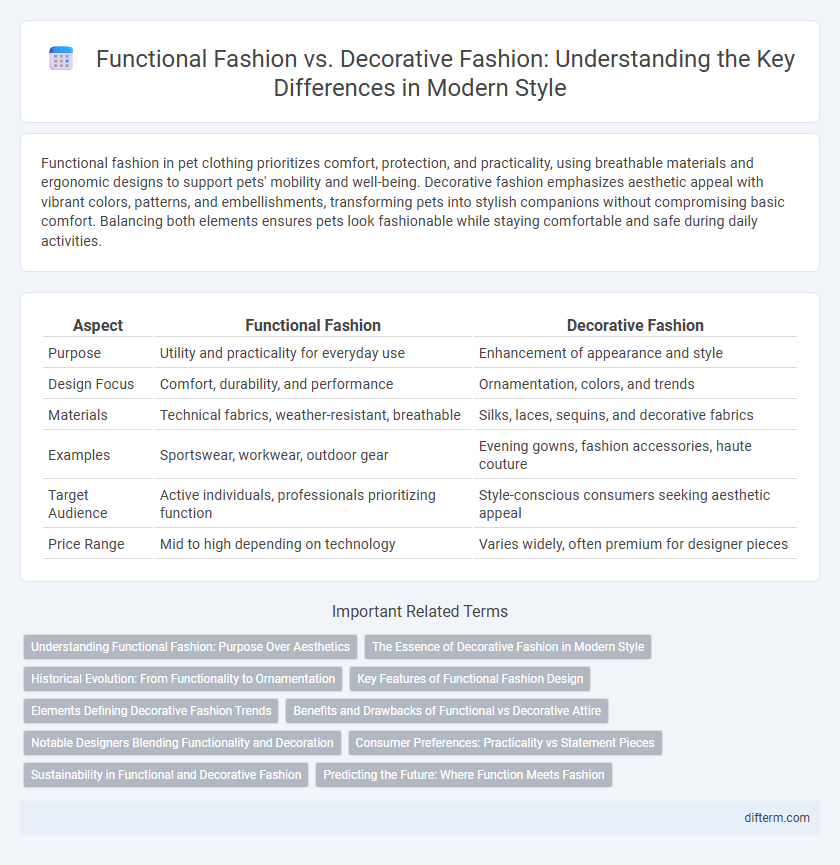 Functional Fashion vs. Decorative Fashion: Understanding the Key Differences in Modern Style

Functional fashion in pet clothing prioritizes comfort, protection, and practicality, using breathable materials and ergonomic designs to support pets' mobility and well-being. Decorative fashion emphasizes aesthetic appeal with vibrant colors, patterns, and embellishments, transforming pets into stylish companions without compromising basic comfort. Balancing both elements ensures pets look fashionable while staying comfortable and safe during daily activities.

| Aspect | Functional Fashion | Decorative Fashion |
|---|---|---|
| Purpose | Utility and practicality for everyday use | Enhancement of appearance and style |
| Design Focus | Comfort, durability, and performance | Ornamentation, colors, and trends |
| Materials | Technical fabrics, weather-resistant, breathable | Silks, laces, sequins, and decorative fabrics |
| Examples | Sportswear, workwear, outdoor gear | Evening gowns, fashion accessories, haute couture |
| Target Audience | Active individuals, professionals prioritizing function | Style-conscious consumers seeking aesthetic appeal |
| Price Range | Mid to high depending on technology | Varies widely, often premium for designer pieces |

Important Related Terms

Understanding Functional Fashion: Purpose Over Aesthetics
The Essence of Decorative Fashion in Modern Style
Historical Evolution: From Functionality to Ornamentation
Key Features of Functional Fashion Design
Elements Defining Decorative Fashion Trends
Benefits and Drawbacks of Functional vs Decorative Attire
Notable Designers Blending Functionality and Decoration
Consumer Preferences: Practicality vs Statement Pieces
Sustainability in Functional and Decorative Fashion
Predicting the Future: Where Function Meets Fashion

difterm.com