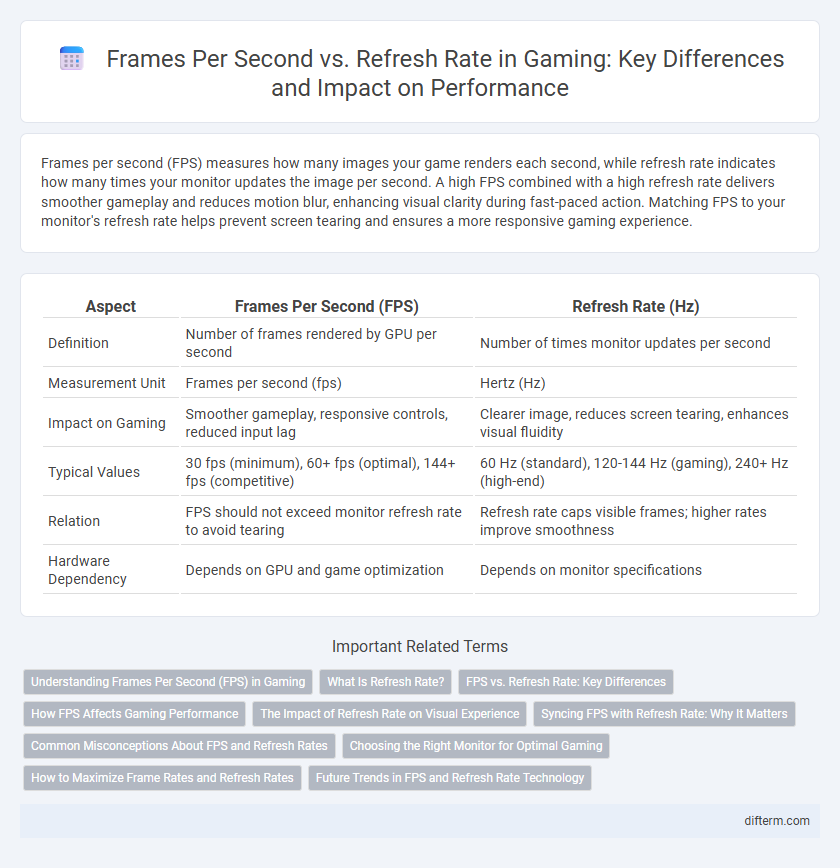 Frames Per Second vs. Refresh Rate in Gaming: Key Differences and Impact on Performance

Frames per second (FPS) measures how many images your game renders each second, while refresh rate indicates how many times your monitor updates the image per second. A high FPS combined with a high refresh rate delivers smoother gameplay and reduces motion blur, enhancing visual clarity during fast-paced action. Matching FPS to your monitor's refresh rate helps prevent screen tearing and ensures a more responsive gaming experience.

| Aspect | Frames Per Second (FPS) | Refresh Rate (Hz) |
|---|---|---|
| Definition | Number of frames rendered by GPU per second | Number of times monitor updates per second |
| Measurement Unit | Frames per second (fps) | Hertz (Hz) |
| Impact on Gaming | Smoother gameplay, responsive controls, reduced input lag | Clearer image, reduces screen tearing, enhances visual fluidity |
| Typical Values | 30 fps (minimum), 60+ fps (optimal), 144+ fps (competitive) | 60 Hz (standard), 120-144 Hz (gaming), 240+ Hz (high-end) |
| Relation | FPS should not exceed monitor refresh rate to avoid tearing | Refresh rate caps visible frames; higher rates improve smoothness |
| Hardware Dependency | Depends on GPU and game optimization | Depends on monitor specifications |

Important Related Terms

Understanding Frames Per Second (FPS) in Gaming
What Is Refresh Rate?
FPS vs. Refresh Rate: Key Differences
How FPS Affects Gaming Performance
The Impact of Refresh Rate on Visual Experience
Syncing FPS with Refresh Rate: Why It Matters
Common Misconceptions About FPS and Refresh Rates
Choosing the Right Monitor for Optimal Gaming
How to Maximize Frame Rates and Refresh Rates
Future Trends in FPS and Refresh Rate Technology

difterm.com