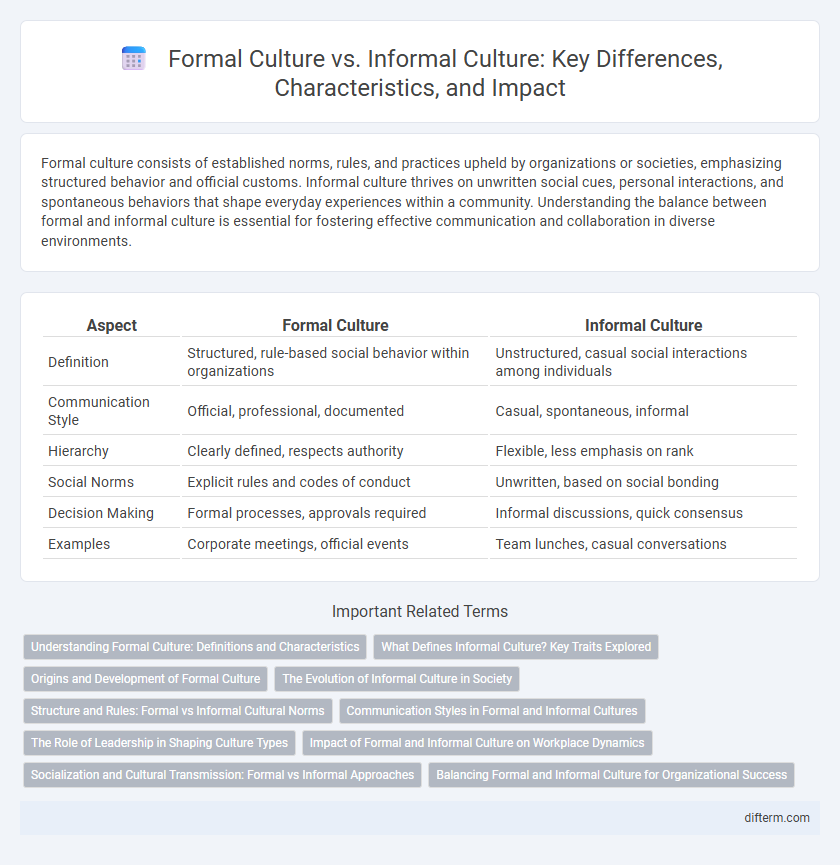 Formal Culture vs. Informal Culture: Key Differences, Characteristics, and Impact

Formal culture consists of established norms, rules, and practices upheld by organizations or societies, emphasizing structured behavior and official customs. Informal culture thrives on unwritten social cues, personal interactions, and spontaneous behaviors that shape everyday experiences within a community. Understanding the balance between formal and informal culture is essential for fostering effective communication and collaboration in diverse environments.

| Aspect | Formal Culture | Informal Culture |
|---|---|---|
| Definition | Structured, rule-based social behavior within organizations | Unstructured, casual social interactions among individuals |
| Communication Style | Official, professional, documented | Casual, spontaneous, informal |
| Hierarchy | Clearly defined, respects authority | Flexible, less emphasis on rank |
| Social Norms | Explicit rules and codes of conduct | Unwritten, based on social bonding |
| Decision Making | Formal processes, approvals required | Informal discussions, quick consensus |
| Examples | Corporate meetings, official events | Team lunches, casual conversations |

Important Related Terms

Understanding Formal Culture: Definitions and Characteristics
What Defines Informal Culture? Key Traits Explored
Origins and Development of Formal Culture
The Evolution of Informal Culture in Society
Structure and Rules: Formal vs Informal Cultural Norms
Communication Styles in Formal and Informal Cultures
The Role of Leadership in Shaping Culture Types
Impact of Formal and Informal Culture on Workplace Dynamics
Socialization and Cultural Transmission: Formal vs Informal Approaches
Balancing Formal and Informal Culture for Organizational Success

difterm.com