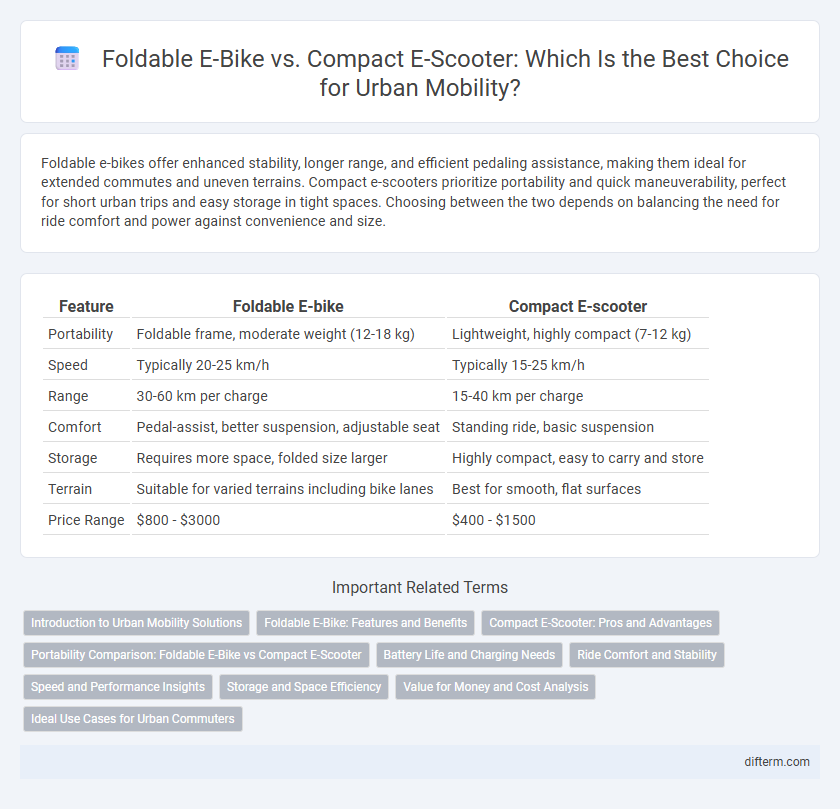 Foldable E-Bike vs. Compact E-Scooter: Which Is the Best Choice for Urban Mobility?

Foldable e-bikes offer enhanced stability, longer range, and efficient pedaling assistance, making them ideal for extended commutes and uneven terrains. Compact e-scooters prioritize portability and quick maneuverability, perfect for short urban trips and easy storage in tight spaces. Choosing between the two depends on balancing the need for ride comfort and power against convenience and size.

| Feature | Foldable E-bike | Compact E-scooter |
|---|---|---|
| Portability | Foldable frame, moderate weight (12-18 kg) | Lightweight, highly compact (7-12 kg) |
| Speed | Typically 20-25 km/h | Typically 15-25 km/h |
| Range | 30-60 km per charge | 15-40 km per charge |
| Comfort | Pedal-assist, better suspension, adjustable seat | Standing ride, basic suspension |
| Storage | Requires more space, folded size larger | Highly compact, easy to carry and store |
| Terrain | Suitable for varied terrains including bike lanes | Best for smooth, flat surfaces |
| Price Range | \$800 - \$3000 | \$400 - \$1500 |

Important Related Terms

Introduction to Urban Mobility Solutions
Foldable E-Bike: Features and Benefits
Compact E-Scooter: Pros and Advantages
Portability Comparison: Foldable E-Bike vs Compact E-Scooter
Battery Life and Charging Needs
Ride Comfort and Stability
Speed and Performance Insights
Storage and Space Efficiency
Value for Money and Cost Analysis
Ideal Use Cases for Urban Commuters

difterm.com