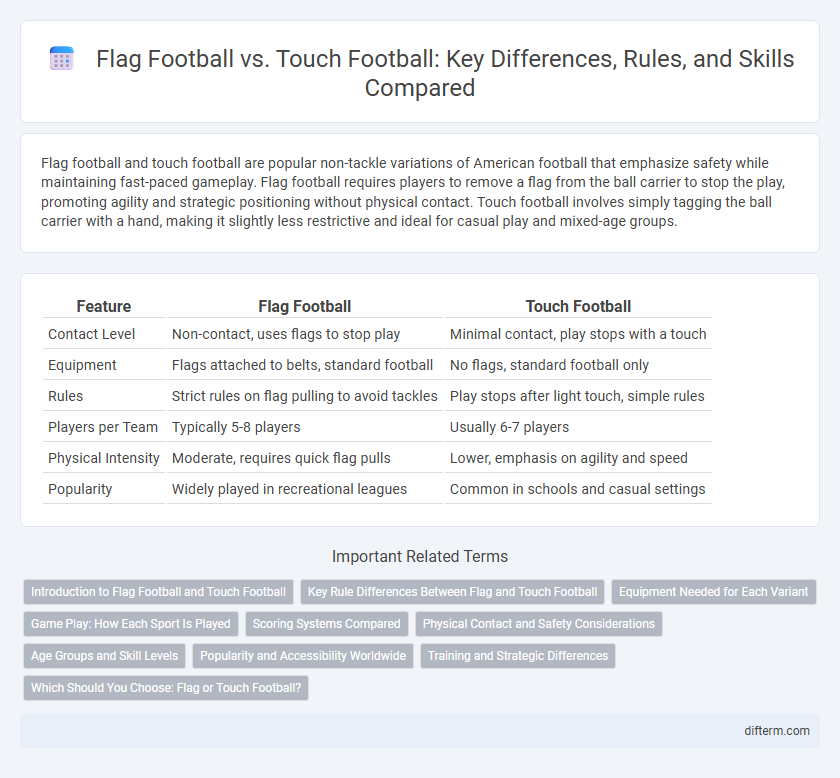 Flag Football vs. Touch Football: Key Differences, Rules, and Skills Compared

Flag football and touch football are popular non-tackle variations of American football that emphasize safety while maintaining fast-paced gameplay. Flag football requires players to remove a flag from the ball carrier to stop the play, promoting agility and strategic positioning without physical contact. Touch football involves simply tagging the ball carrier with a hand, making it slightly less restrictive and ideal for casual play and mixed-age groups.

| Feature | Flag Football | Touch Football |
|---|---|---|
| Contact Level | Non-contact, uses flags to stop play | Minimal contact, play stops with a touch |
| Equipment | Flags attached to belts, standard football | No flags, standard football only |
| Rules | Strict rules on flag pulling to avoid tackles | Play stops after light touch, simple rules |
| Players per Team | Typically 5-8 players | Usually 6-7 players |
| Physical Intensity | Moderate, requires quick flag pulls | Lower, emphasis on agility and speed |
| Popularity | Widely played in recreational leagues | Common in schools and casual settings |

Important Related Terms

Introduction to Flag Football and Touch Football
Key Rule Differences Between Flag and Touch Football
Equipment Needed for Each Variant
Game Play: How Each Sport Is Played
Scoring Systems Compared
Physical Contact and Safety Considerations
Age Groups and Skill Levels
Popularity and Accessibility Worldwide
Training and Strategic Differences
Which Should You Choose: Flag or Touch Football?

difterm.com