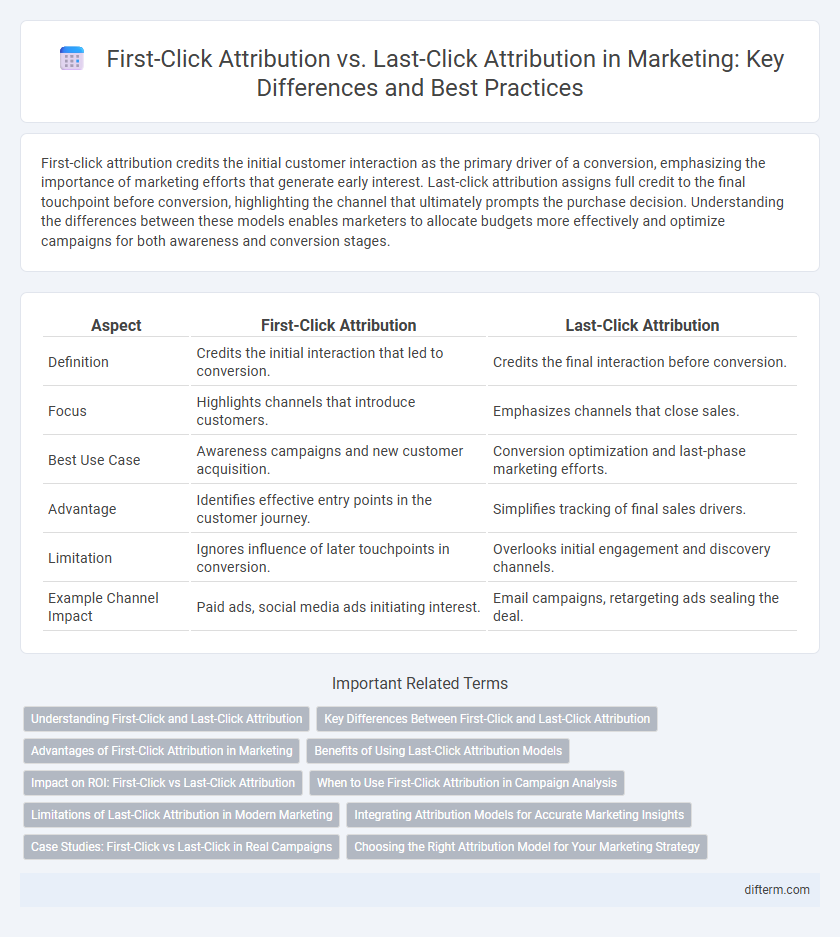 First-Click Attribution vs. Last-Click Attribution in Marketing: Key Differences and Best Practices

First-click attribution credits the initial customer interaction as the primary driver of a conversion, emphasizing the importance of marketing efforts that generate early interest. Last-click attribution assigns full credit to the final touchpoint before conversion, highlighting the channel that ultimately prompts the purchase decision. Understanding the differences between these models enables marketers to allocate budgets more effectively and optimize campaigns for both awareness and conversion stages.

| Aspect | First-Click Attribution | Last-Click Attribution |
|---|---|---|
| Definition | Credits the initial interaction that led to conversion. | Credits the final interaction before conversion. |
| Focus | Highlights channels that introduce customers. | Emphasizes channels that close sales. |
| Best Use Case | Awareness campaigns and new customer acquisition. | Conversion optimization and last-phase marketing efforts. |
| Advantage | Identifies effective entry points in the customer journey. | Simplifies tracking of final sales drivers. |
| Limitation | Ignores influence of later touchpoints in conversion. | Overlooks initial engagement and discovery channels. |
| Example Channel Impact | Paid ads, social media ads initiating interest. | Email campaigns, retargeting ads sealing the deal. |

Important Related Terms

Understanding First-Click and Last-Click Attribution
Key Differences Between First-Click and Last-Click Attribution
Advantages of First-Click Attribution in Marketing
Benefits of Using Last-Click Attribution Models
Impact on ROI: First-Click vs Last-Click Attribution
When to Use First-Click Attribution in Campaign Analysis
Limitations of Last-Click Attribution in Modern Marketing
Integrating Attribution Models for Accurate Marketing Insights
Case Studies: First-Click vs Last-Click in Real Campaigns
Choosing the Right Attribution Model for Your Marketing Strategy

difterm.com