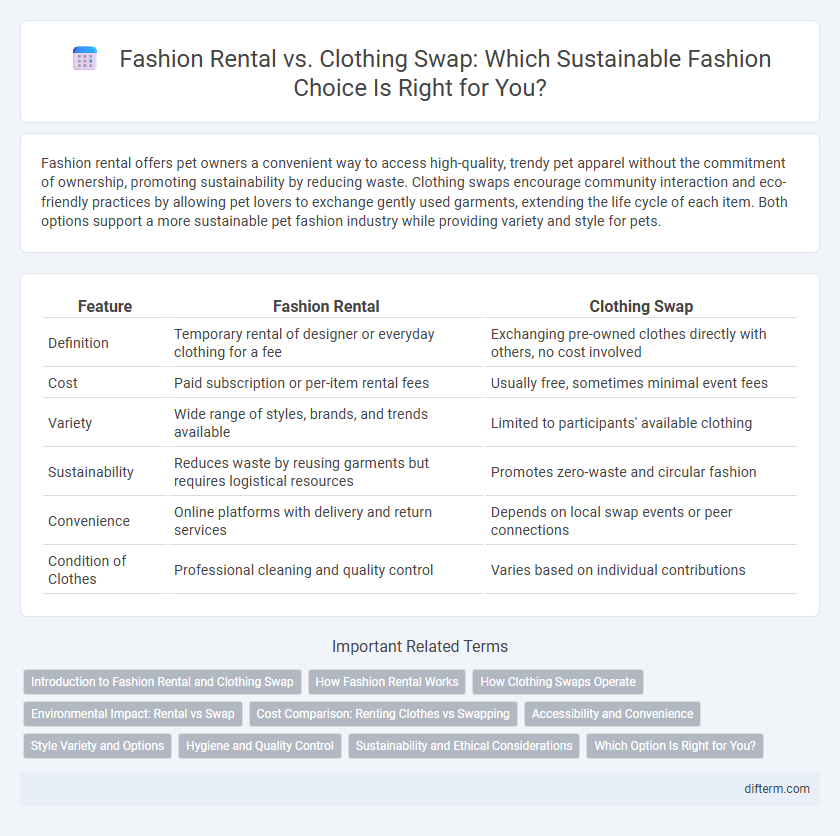 Fashion Rental vs. Clothing Swap: Which Sustainable Fashion Choice Is Right for You?

Fashion rental offers pet owners a convenient way to access high-quality, trendy pet apparel without the commitment of ownership, promoting sustainability by reducing waste. Clothing swaps encourage community interaction and eco-friendly practices by allowing pet lovers to exchange gently used garments, extending the life cycle of each item. Both options support a more sustainable pet fashion industry while providing variety and style for pets.

| Feature | Fashion Rental | Clothing Swap |
|---|---|---|
| Definition | Temporary rental of designer or everyday clothing for a fee | Exchanging pre-owned clothes directly with others, no cost involved |
| Cost | Paid subscription or per-item rental fees | Usually free, sometimes minimal event fees |
| Variety | Wide range of styles, brands, and trends available | Limited to participants' available clothing |
| Sustainability | Reduces waste by reusing garments but requires logistical resources | Promotes zero-waste and circular fashion |
| Convenience | Online platforms with delivery and return services | Depends on local swap events or peer connections |
| Condition of Clothes | Professional cleaning and quality control | Varies based on individual contributions |

Important Related Terms

Introduction to Fashion Rental and Clothing Swap
How Fashion Rental Works
How Clothing Swaps Operate
Environmental Impact: Rental vs Swap
Cost Comparison: Renting Clothes vs Swapping
Accessibility and Convenience
Style Variety and Options
Hygiene and Quality Control
Sustainability and Ethical Considerations
Which Option Is Right for You?

difterm.com