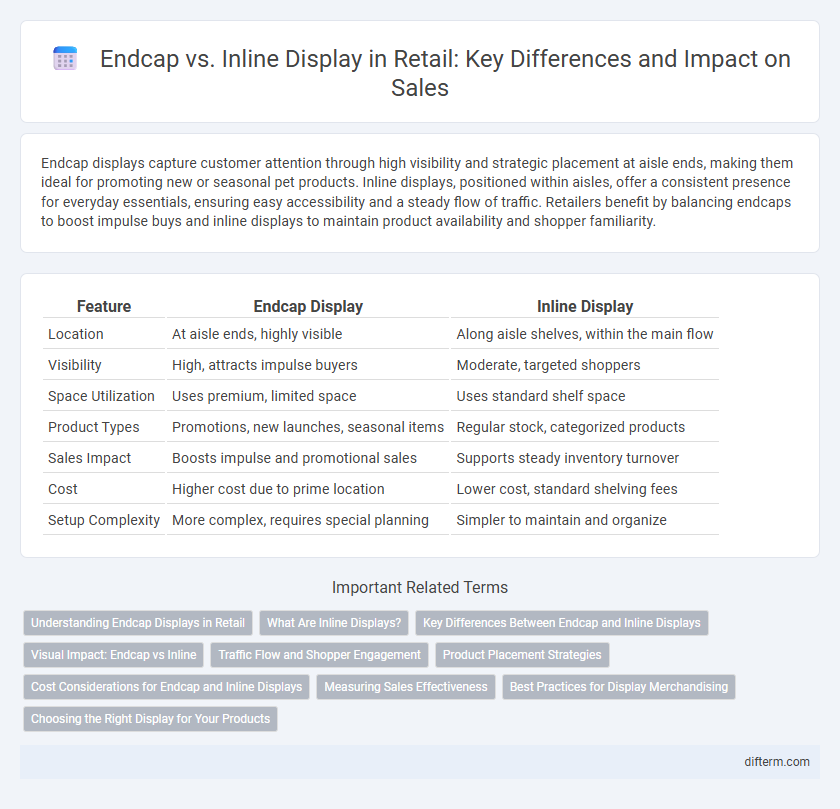 Endcap vs. Inline Display in Retail: Key Differences and Impact on Sales

Endcap displays capture customer attention through high visibility and strategic placement at aisle ends, making them ideal for promoting new or seasonal pet products. Inline displays, positioned within aisles, offer a consistent presence for everyday essentials, ensuring easy accessibility and a steady flow of traffic. Retailers benefit by balancing endcaps to boost impulse buys and inline displays to maintain product availability and shopper familiarity.

| Feature | Endcap Display | Inline Display |
|---|---|---|
| Location | At aisle ends, highly visible | Along aisle shelves, within the main flow |
| Visibility | High, attracts impulse buyers | Moderate, targeted shoppers |
| Space Utilization | Uses premium, limited space | Uses standard shelf space |
| Product Types | Promotions, new launches, seasonal items | Regular stock, categorized products |
| Sales Impact | Boosts impulse and promotional sales | Supports steady inventory turnover |
| Cost | Higher cost due to prime location | Lower cost, standard shelving fees |
| Setup Complexity | More complex, requires special planning | Simpler to maintain and organize |

Important Related Terms

Understanding Endcap Displays in Retail
What Are Inline Displays?
Key Differences Between Endcap and Inline Displays
Visual Impact: Endcap vs Inline
Traffic Flow and Shopper Engagement
Product Placement Strategies
Cost Considerations for Endcap and Inline Displays
Measuring Sales Effectiveness
Best Practices for Display Merchandising
Choosing the Right Display for Your Products

difterm.com