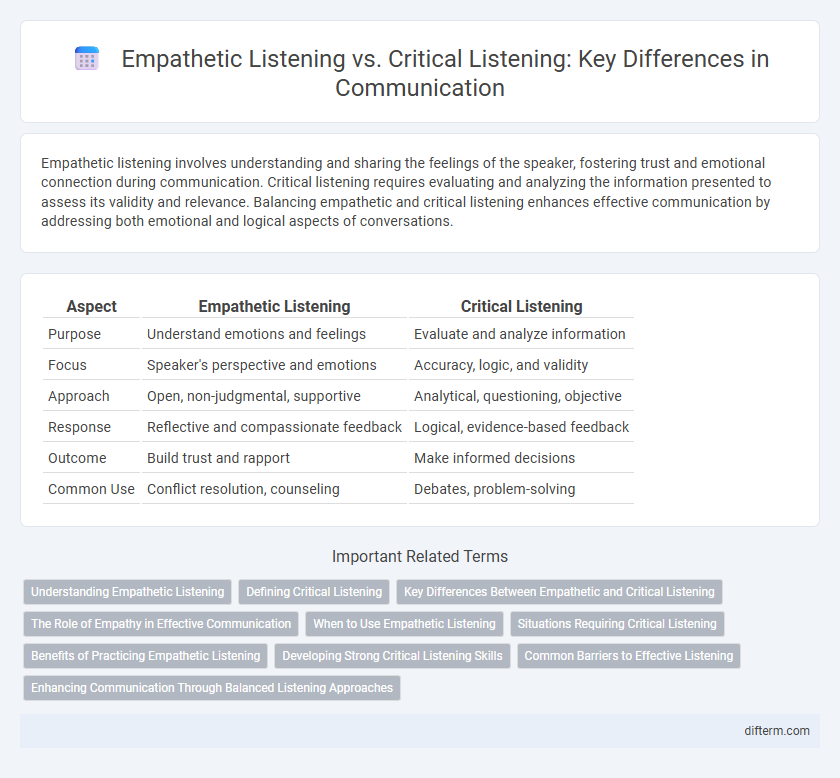 Empathetic Listening vs. Critical Listening: Key Differences in Communication

Empathetic listening involves understanding and sharing the feelings of the speaker, fostering trust and emotional connection during communication. Critical listening requires evaluating and analyzing the information presented to assess its validity and relevance. Balancing empathetic and critical listening enhances effective communication by addressing both emotional and logical aspects of conversations.

| Aspect | Empathetic Listening | Critical Listening |
|---|---|---|
| Purpose | Understand emotions and feelings | Evaluate and analyze information |
| Focus | Speaker's perspective and emotions | Accuracy, logic, and validity |
| Approach | Open, non-judgmental, supportive | Analytical, questioning, objective |
| Response | Reflective and compassionate feedback | Logical, evidence-based feedback |
| Outcome | Build trust and rapport | Make informed decisions |
| Common Use | Conflict resolution, counseling | Debates, problem-solving |

Important Related Terms

Understanding Empathetic Listening
Defining Critical Listening
Key Differences Between Empathetic and Critical Listening
The Role of Empathy in Effective Communication
When to Use Empathetic Listening
Situations Requiring Critical Listening
Benefits of Practicing Empathetic Listening
Developing Strong Critical Listening Skills
Common Barriers to Effective Listening
Enhancing Communication Through Balanced Listening Approaches

difterm.com