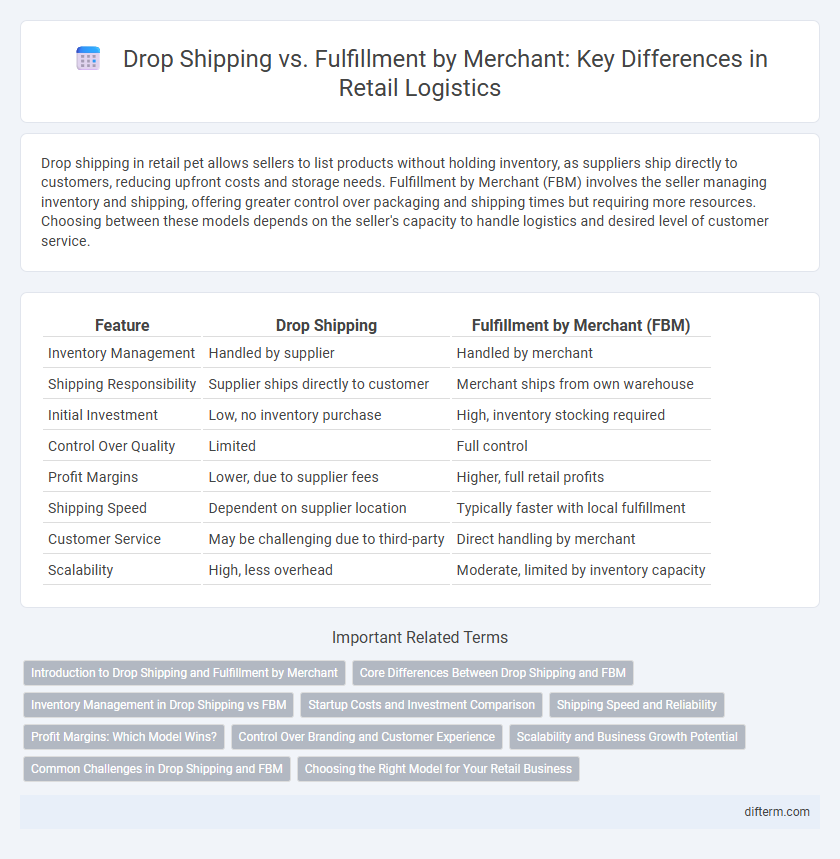 Drop Shipping vs. Fulfillment by Merchant: Key Differences in Retail Logistics

Drop shipping in retail pet allows sellers to list products without holding inventory, as suppliers ship directly to customers, reducing upfront costs and storage needs. Fulfillment by Merchant (FBM) involves the seller managing inventory and shipping, offering greater control over packaging and shipping times but requiring more resources. Choosing between these models depends on the seller's capacity to handle logistics and desired level of customer service.

| Feature | Drop Shipping | Fulfillment by Merchant (FBM) |
|---|---|---|
| Inventory Management | Handled by supplier | Handled by merchant |
| Shipping Responsibility | Supplier ships directly to customer | Merchant ships from own warehouse |
| Initial Investment | Low, no inventory purchase | High, inventory stocking required |
| Control Over Quality | Limited | Full control |
| Profit Margins | Lower, due to supplier fees | Higher, full retail profits |
| Shipping Speed | Dependent on supplier location | Typically faster with local fulfillment |
| Customer Service | May be challenging due to third-party | Direct handling by merchant |
| Scalability | High, less overhead | Moderate, limited by inventory capacity |

Important Related Terms

Introduction to Drop Shipping and Fulfillment by Merchant
Core Differences Between Drop Shipping and FBM
Inventory Management in Drop Shipping vs FBM
Startup Costs and Investment Comparison
Shipping Speed and Reliability
Profit Margins: Which Model Wins?
Control Over Branding and Customer Experience
Scalability and Business Growth Potential
Common Challenges in Drop Shipping and FBM
Choosing the Right Model for Your Retail Business

difterm.com