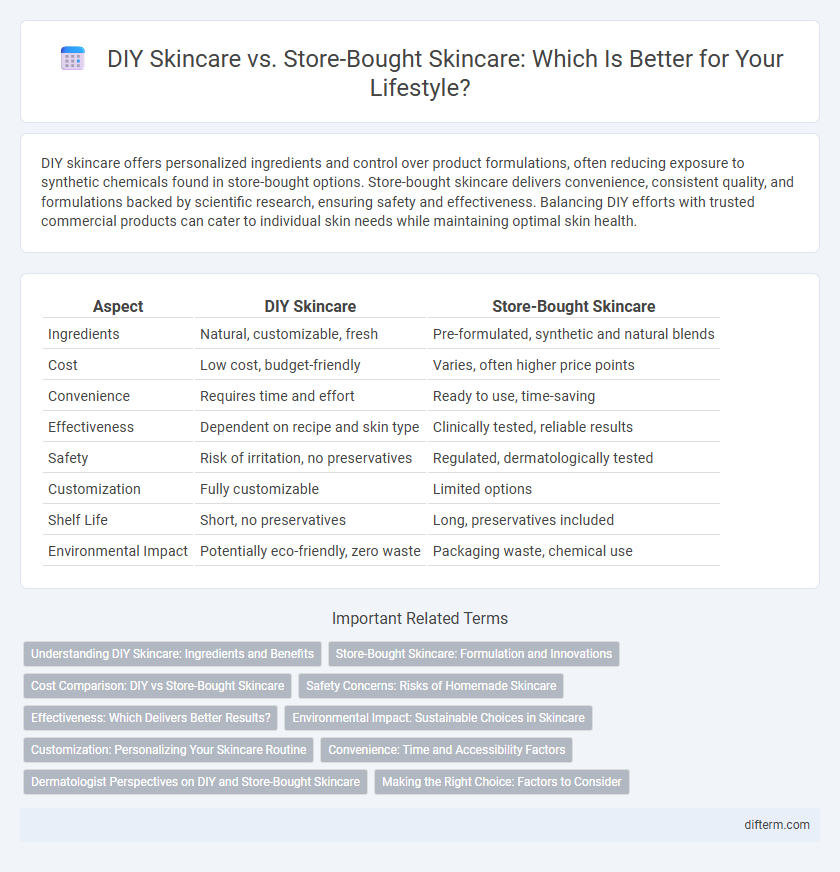 DIY Skincare vs. Store-Bought Skincare: Which Is Better for Your Lifestyle?

DIY skincare offers personalized ingredients and control over product formulations, often reducing exposure to synthetic chemicals found in store-bought options. Store-bought skincare delivers convenience, consistent quality, and formulations backed by scientific research, ensuring safety and effectiveness. Balancing DIY efforts with trusted commercial products can cater to individual skin needs while maintaining optimal skin health.

| Aspect | DIY Skincare | Store-Bought Skincare |
|---|---|---|
| Ingredients | Natural, customizable, fresh | Pre-formulated, synthetic and natural blends |
| Cost | Low cost, budget-friendly | Varies, often higher price points |
| Convenience | Requires time and effort | Ready to use, time-saving |
| Effectiveness | Dependent on recipe and skin type | Clinically tested, reliable results |
| Safety | Risk of irritation, no preservatives | Regulated, dermatologically tested |
| Customization | Fully customizable | Limited options |
| Shelf Life | Short, no preservatives | Long, preservatives included |
| Environmental Impact | Potentially eco-friendly, zero waste | Packaging waste, chemical use |

Important Related Terms

Understanding DIY Skincare: Ingredients and Benefits
Store-Bought Skincare: Formulation and Innovations
Cost Comparison: DIY vs Store-Bought Skincare
Safety Concerns: Risks of Homemade Skincare
Effectiveness: Which Delivers Better Results?
Environmental Impact: Sustainable Choices in Skincare
Customization: Personalizing Your Skincare Routine
Convenience: Time and Accessibility Factors
Dermatologist Perspectives on DIY and Store-Bought Skincare
Making the Right Choice: Factors to Consider

difterm.com