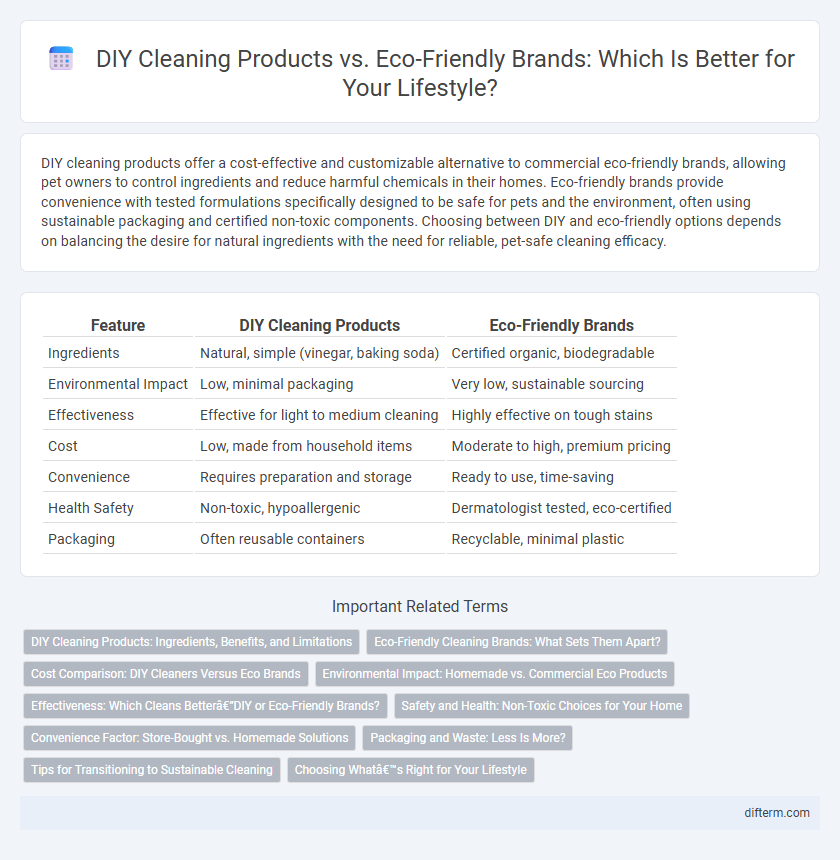 DIY Cleaning Products vs. Eco-Friendly Brands: Which Is Better for Your Lifestyle?

DIY cleaning products offer a cost-effective and customizable alternative to commercial eco-friendly brands, allowing pet owners to control ingredients and reduce harmful chemicals in their homes. Eco-friendly brands provide convenience with tested formulations specifically designed to be safe for pets and the environment, often using sustainable packaging and certified non-toxic components. Choosing between DIY and eco-friendly options depends on balancing the desire for natural ingredients with the need for reliable, pet-safe cleaning efficacy.

| Feature | DIY Cleaning Products | Eco-Friendly Brands |
|---|---|---|
| Ingredients | Natural, simple (vinegar, baking soda) | Certified organic, biodegradable |
| Environmental Impact | Low, minimal packaging | Very low, sustainable sourcing |
| Effectiveness | Effective for light to medium cleaning | Highly effective on tough stains |
| Cost | Low, made from household items | Moderate to high, premium pricing |
| Convenience | Requires preparation and storage | Ready to use, time-saving |
| Health Safety | Non-toxic, hypoallergenic | Dermatologist tested, eco-certified |
| Packaging | Often reusable containers | Recyclable, minimal plastic |

Important Related Terms

DIY Cleaning Products: Ingredients, Benefits, and Limitations

Eco-Friendly Cleaning Brands: What Sets Them Apart?

Cost Comparison: DIY Cleaners Versus Eco Brands

Environmental Impact: Homemade vs. Commercial Eco Products

Effectiveness: Which Cleans Betterâ€"DIY or Eco-Friendly Brands?

Safety and Health: Non-Toxic Choices for Your Home

Convenience Factor: Store-Bought vs. Homemade Solutions

Packaging and Waste: Less Is More?

Tips for Transitioning to Sustainable Cleaning

Choosing Whatâ€™s Right for Your Lifestyle

difterm.com