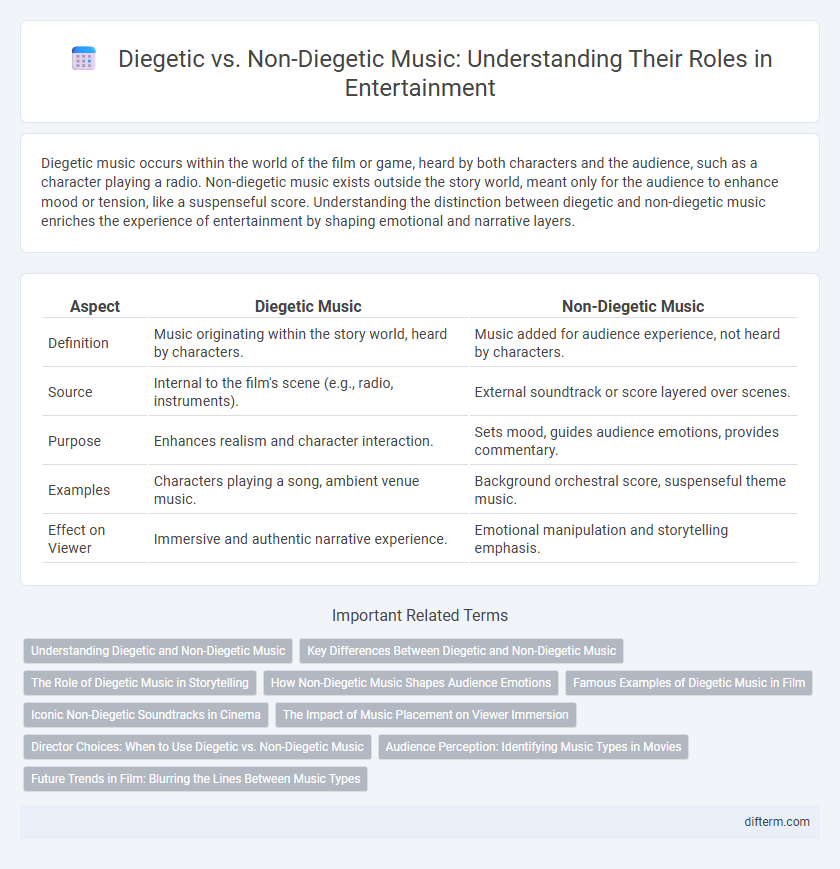 Diegetic vs. Non-Diegetic Music: Understanding Their Roles in Entertainment

Diegetic music occurs within the world of the film or game, heard by both characters and the audience, such as a character playing a radio. Non-diegetic music exists outside the story world, meant only for the audience to enhance mood or tension, like a suspenseful score. Understanding the distinction between diegetic and non-diegetic music enriches the experience of entertainment by shaping emotional and narrative layers.

| Aspect | Diegetic Music | Non-Diegetic Music |
|---|---|---|
| Definition | Music originating within the story world, heard by characters. | Music added for audience experience, not heard by characters. |
| Source | Internal to the film's scene (e.g., radio, instruments). | External soundtrack or score layered over scenes. |
| Purpose | Enhances realism and character interaction. | Sets mood, guides audience emotions, provides commentary. |
| Examples | Characters playing a song, ambient venue music. | Background orchestral score, suspenseful theme music. |
| Effect on Viewer | Immersive and authentic narrative experience. | Emotional manipulation and storytelling emphasis. |

Important Related Terms

Understanding Diegetic and Non-Diegetic Music
Key Differences Between Diegetic and Non-Diegetic Music
The Role of Diegetic Music in Storytelling
How Non-Diegetic Music Shapes Audience Emotions
Famous Examples of Diegetic Music in Film
Iconic Non-Diegetic Soundtracks in Cinema
The Impact of Music Placement on Viewer Immersion
Director Choices: When to Use Diegetic vs. Non-Diegetic Music
Audience Perception: Identifying Music Types in Movies
Future Trends in Film: Blurring the Lines Between Music Types

difterm.com