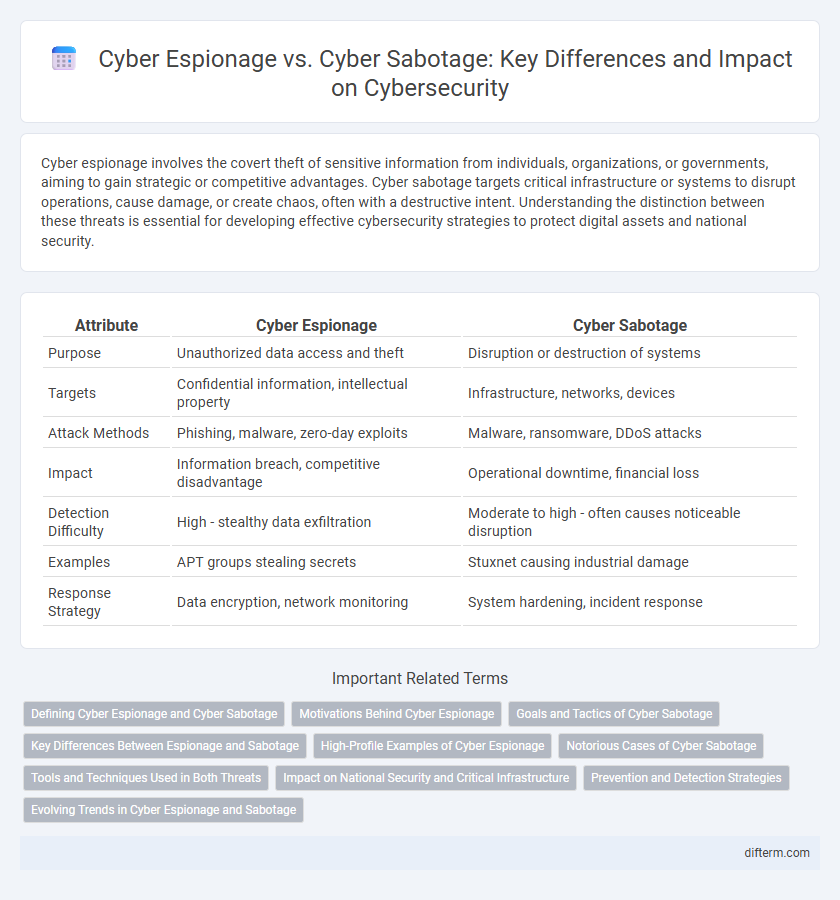 Cyber Espionage vs. Cyber Sabotage: Key Differences and Impact on Cybersecurity

Cyber espionage involves the covert theft of sensitive information from individuals, organizations, or governments, aiming to gain strategic or competitive advantages. Cyber sabotage targets critical infrastructure or systems to disrupt operations, cause damage, or create chaos, often with a destructive intent. Understanding the distinction between these threats is essential for developing effective cybersecurity strategies to protect digital assets and national security.

| Attribute | Cyber Espionage | Cyber Sabotage |
|---|---|---|
| Purpose | Unauthorized data access and theft | Disruption or destruction of systems |
| Targets | Confidential information, intellectual property | Infrastructure, networks, devices |
| Attack Methods | Phishing, malware, zero-day exploits | Malware, ransomware, DDoS attacks |
| Impact | Information breach, competitive disadvantage | Operational downtime, financial loss |
| Detection Difficulty | High - stealthy data exfiltration | Moderate to high - often causes noticeable disruption |
| Examples | APT groups stealing secrets | Stuxnet causing industrial damage |
| Response Strategy | Data encryption, network monitoring | System hardening, incident response |

Important Related Terms

Defining Cyber Espionage and Cyber Sabotage
Motivations Behind Cyber Espionage
Goals and Tactics of Cyber Sabotage
Key Differences Between Espionage and Sabotage
High-Profile Examples of Cyber Espionage
Notorious Cases of Cyber Sabotage
Tools and Techniques Used in Both Threats
Impact on National Security and Critical Infrastructure
Prevention and Detection Strategies
Evolving Trends in Cyber Espionage and Sabotage

difterm.com