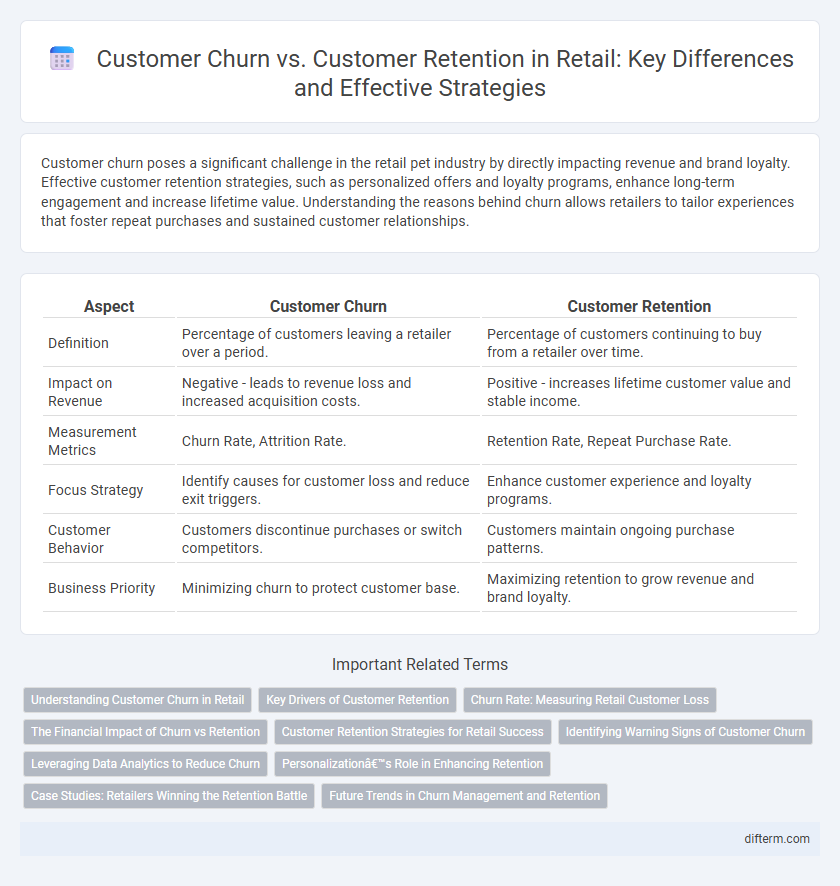 Customer Churn vs. Customer Retention in Retail: Key Differences and Effective Strategies

Customer churn poses a significant challenge in the retail pet industry by directly impacting revenue and brand loyalty. Effective customer retention strategies, such as personalized offers and loyalty programs, enhance long-term engagement and increase lifetime value. Understanding the reasons behind churn allows retailers to tailor experiences that foster repeat purchases and sustained customer relationships.

| Aspect | Customer Churn | Customer Retention |
|---|---|---|
| Definition | Percentage of customers leaving a retailer over a period. | Percentage of customers continuing to buy from a retailer over time. |
| Impact on Revenue | Negative - leads to revenue loss and increased acquisition costs. | Positive - increases lifetime customer value and stable income. |
| Measurement Metrics | Churn Rate, Attrition Rate. | Retention Rate, Repeat Purchase Rate. |
| Focus Strategy | Identify causes for customer loss and reduce exit triggers. | Enhance customer experience and loyalty programs. |
| Customer Behavior | Customers discontinue purchases or switch competitors. | Customers maintain ongoing purchase patterns. |
| Business Priority | Minimizing churn to protect customer base. | Maximizing retention to grow revenue and brand loyalty. |

Important Related Terms

Understanding Customer Churn in Retail
Key Drivers of Customer Retention
Churn Rate: Measuring Retail Customer Loss
The Financial Impact of Churn vs Retention
Customer Retention Strategies for Retail Success
Identifying Warning Signs of Customer Churn
Leveraging Data Analytics to Reduce Churn
Personalizationâ€™s Role in Enhancing Retention
Case Studies: Retailers Winning the Retention Battle
Future Trends in Churn Management and Retention

difterm.com