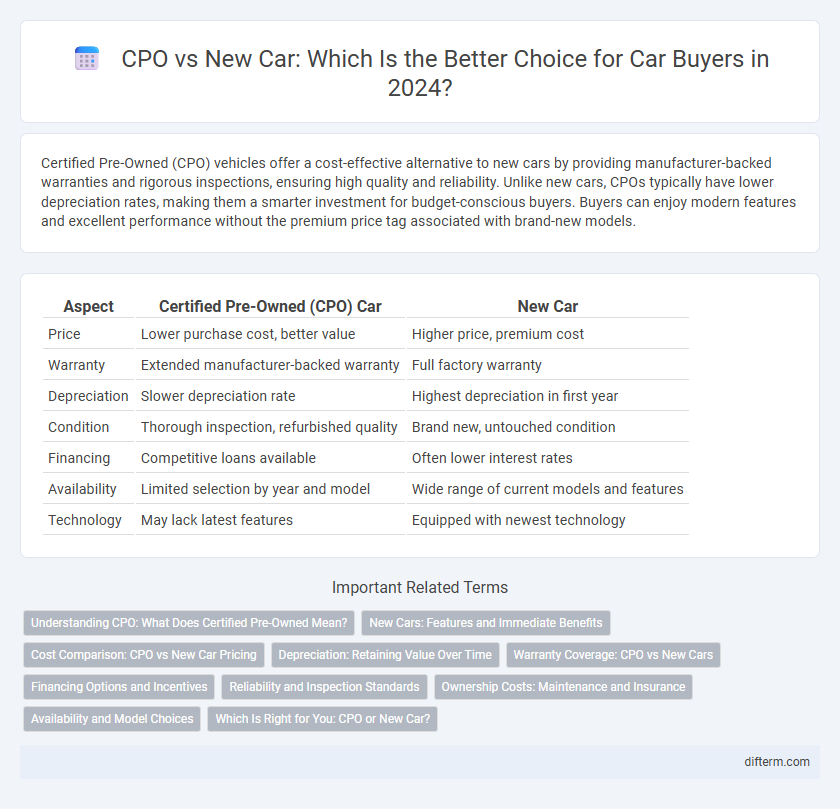 CPO vs New Car: Which Is the Better Choice for Car Buyers in 2024?

Certified Pre-Owned (CPO) vehicles offer a cost-effective alternative to new cars by providing manufacturer-backed warranties and rigorous inspections, ensuring high quality and reliability. Unlike new cars, CPOs typically have lower depreciation rates, making them a smarter investment for budget-conscious buyers. Buyers can enjoy modern features and excellent performance without the premium price tag associated with brand-new models.

| Aspect | Certified Pre-Owned (CPO) Car | New Car |
|---|---|---|
| Price | Lower purchase cost, better value | Higher price, premium cost |
| Warranty | Extended manufacturer-backed warranty | Full factory warranty |
| Depreciation | Slower depreciation rate | Highest depreciation in first year |
| Condition | Thorough inspection, refurbished quality | Brand new, untouched condition |
| Financing | Competitive loans available | Often lower interest rates |
| Availability | Limited selection by year and model | Wide range of current models and features |
| Technology | May lack latest features | Equipped with newest technology |

Important Related Terms

Understanding CPO: What Does Certified Pre-Owned Mean?
New Cars: Features and Immediate Benefits
Cost Comparison: CPO vs New Car Pricing
Depreciation: Retaining Value Over Time
Warranty Coverage: CPO vs New Cars
Financing Options and Incentives
Reliability and Inspection Standards
Ownership Costs: Maintenance and Insurance
Availability and Model Choices
Which Is Right for You: CPO or New Car?

difterm.com