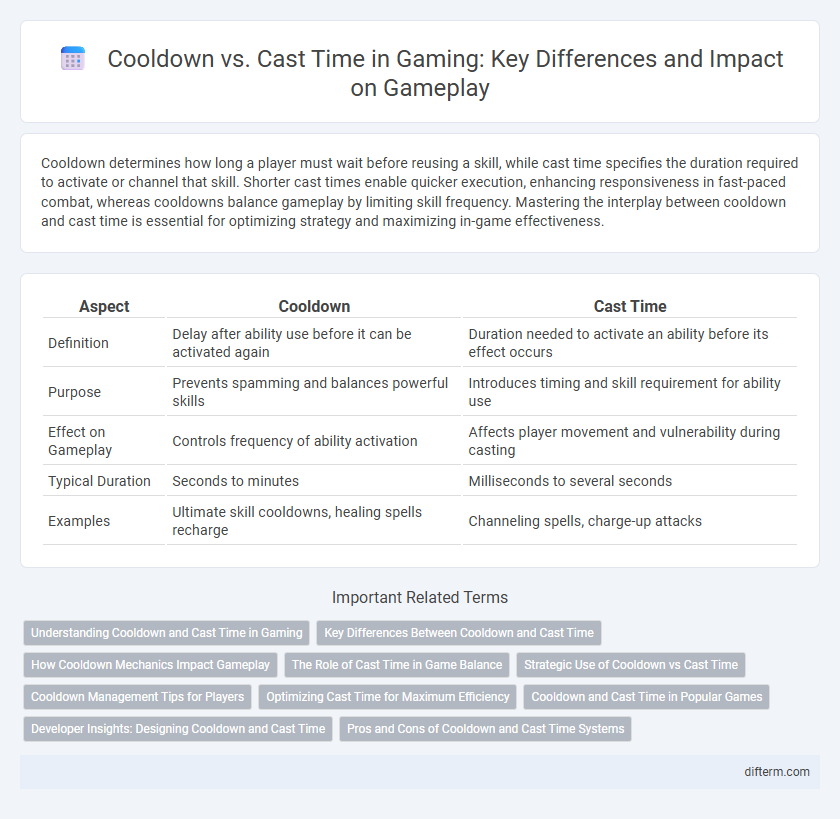 Cooldown vs. Cast Time in Gaming: Key Differences and Impact on Gameplay

Cooldown determines how long a player must wait before reusing a skill, while cast time specifies the duration required to activate or channel that skill. Shorter cast times enable quicker execution, enhancing responsiveness in fast-paced combat, whereas cooldowns balance gameplay by limiting skill frequency. Mastering the interplay between cooldown and cast time is essential for optimizing strategy and maximizing in-game effectiveness.

| Aspect | Cooldown | Cast Time |
|---|---|---|
| Definition | Delay after ability use before it can be activated again | Duration needed to activate an ability before its effect occurs |
| Purpose | Prevents spamming and balances powerful skills | Introduces timing and skill requirement for ability use |
| Effect on Gameplay | Controls frequency of ability activation | Affects player movement and vulnerability during casting |
| Typical Duration | Seconds to minutes | Milliseconds to several seconds |
| Examples | Ultimate skill cooldowns, healing spells recharge | Channeling spells, charge-up attacks |

Important Related Terms

Understanding Cooldown and Cast Time in Gaming
Key Differences Between Cooldown and Cast Time
How Cooldown Mechanics Impact Gameplay
The Role of Cast Time in Game Balance
Strategic Use of Cooldown vs Cast Time
Cooldown Management Tips for Players
Optimizing Cast Time for Maximum Efficiency
Cooldown and Cast Time in Popular Games
Developer Insights: Designing Cooldown and Cast Time
Pros and Cons of Cooldown and Cast Time Systems

difterm.com