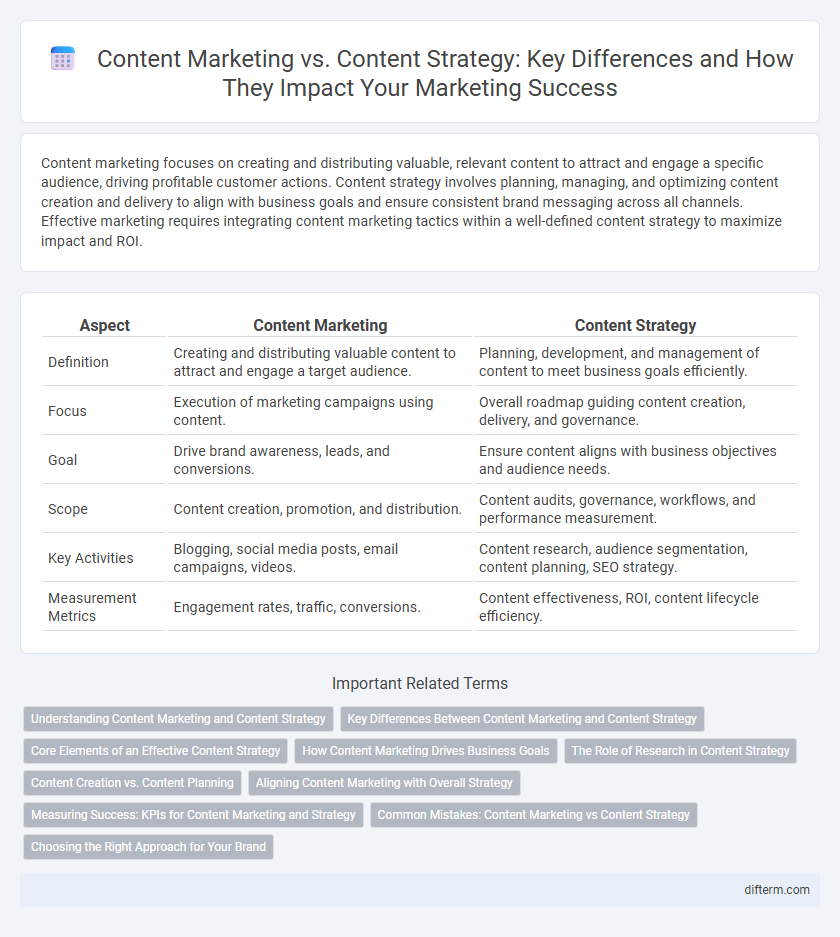 Content Marketing vs. Content Strategy: Key Differences and How They Impact Your Marketing Success

Content marketing focuses on creating and distributing valuable, relevant content to attract and engage a specific audience, driving profitable customer actions. Content strategy involves planning, managing, and optimizing content creation and delivery to align with business goals and ensure consistent brand messaging across all channels. Effective marketing requires integrating content marketing tactics within a well-defined content strategy to maximize impact and ROI.

| Aspect | Content Marketing | Content Strategy |
|---|---|---|
| Definition | Creating and distributing valuable content to attract and engage a target audience. | Planning, development, and management of content to meet business goals efficiently. |
| Focus | Execution of marketing campaigns using content. | Overall roadmap guiding content creation, delivery, and governance. |
| Goal | Drive brand awareness, leads, and conversions. | Ensure content aligns with business objectives and audience needs. |
| Scope | Content creation, promotion, and distribution. | Content audits, governance, workflows, and performance measurement. |
| Key Activities | Blogging, social media posts, email campaigns, videos. | Content research, audience segmentation, content planning, SEO strategy. |
| Measurement Metrics | Engagement rates, traffic, conversions. | Content effectiveness, ROI, content lifecycle efficiency. |

Important Related Terms

Understanding Content Marketing and Content Strategy
Key Differences Between Content Marketing and Content Strategy
Core Elements of an Effective Content Strategy
How Content Marketing Drives Business Goals
The Role of Research in Content Strategy
Content Creation vs. Content Planning
Aligning Content Marketing with Overall Strategy
Measuring Success: KPIs for Content Marketing and Strategy
Common Mistakes: Content Marketing vs Content Strategy
Choosing the Right Approach for Your Brand

difterm.com