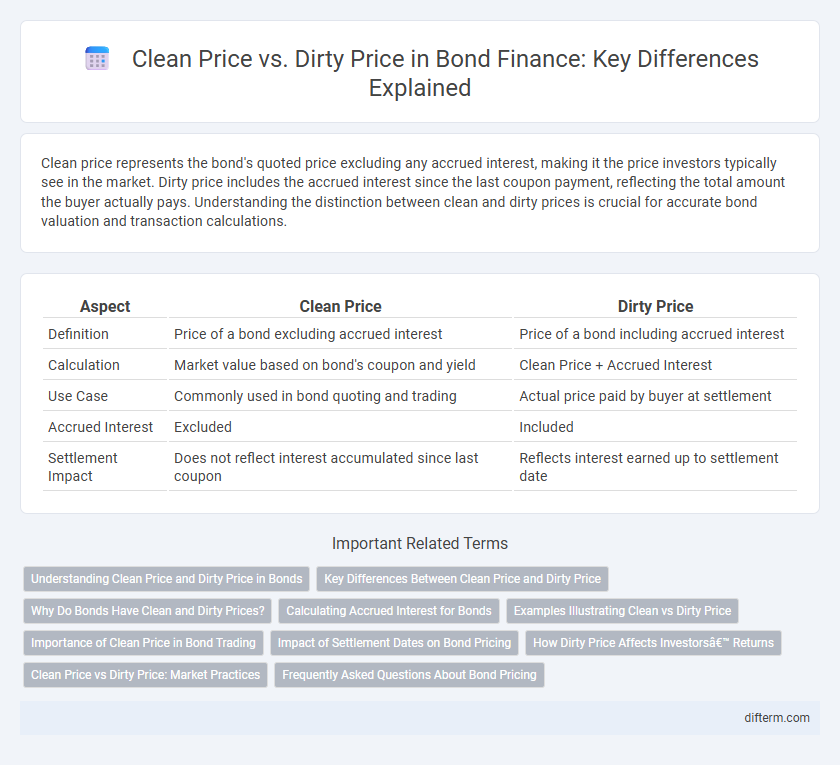 Clean Price vs. Dirty Price in Bond Finance: Key Differences Explained

Clean price represents the bond's quoted price excluding any accrued interest, making it the price investors typically see in the market. Dirty price includes the accrued interest since the last coupon payment, reflecting the total amount the buyer actually pays. Understanding the distinction between clean and dirty prices is crucial for accurate bond valuation and transaction calculations.

| Aspect | Clean Price | Dirty Price |
|---|---|---|
| Definition | Price of a bond excluding accrued interest | Price of a bond including accrued interest |
| Calculation | Market value based on bond's coupon and yield | Clean Price + Accrued Interest |
| Use Case | Commonly used in bond quoting and trading | Actual price paid by buyer at settlement |
| Accrued Interest | Excluded | Included |
| Settlement Impact | Does not reflect interest accumulated since last coupon | Reflects interest earned up to settlement date |

Important Related Terms

Understanding Clean Price and Dirty Price in Bonds
Key Differences Between Clean Price and Dirty Price
Why Do Bonds Have Clean and Dirty Prices?
Calculating Accrued Interest for Bonds
Examples Illustrating Clean vs Dirty Price
Importance of Clean Price in Bond Trading
Impact of Settlement Dates on Bond Pricing
How Dirty Price Affects Investorsâ€™ Returns
Clean Price vs Dirty Price: Market Practices
Frequently Asked Questions About Bond Pricing

difterm.com