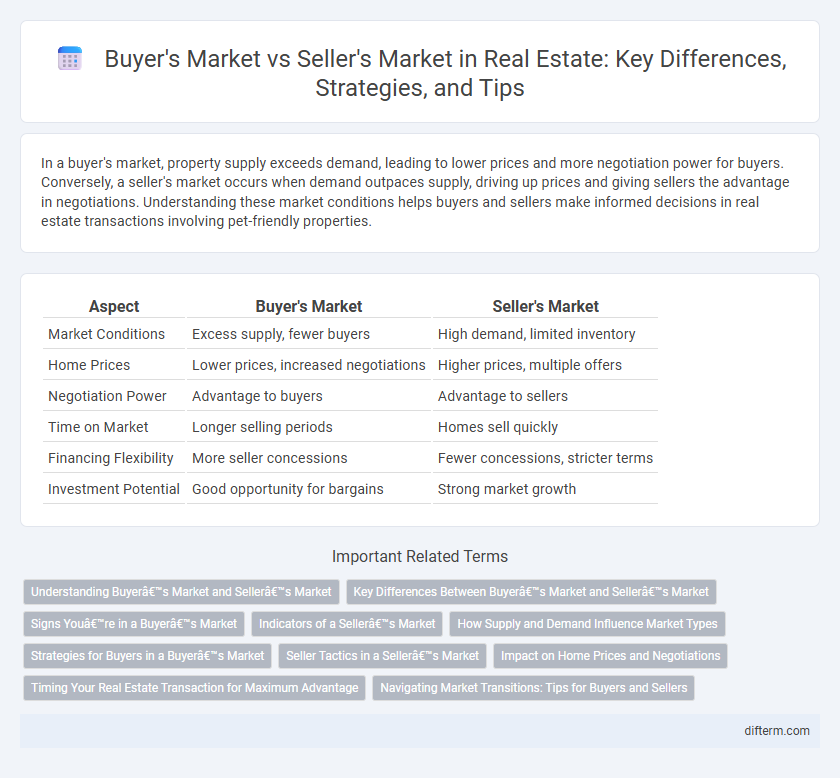 Buyer's Market vs Seller's Market in Real Estate: Key Differences, Strategies, and Tips

In a buyer's market, property supply exceeds demand, leading to lower prices and more negotiation power for buyers. Conversely, a seller's market occurs when demand outpaces supply, driving up prices and giving sellers the advantage in negotiations. Understanding these market conditions helps buyers and sellers make informed decisions in real estate transactions involving pet-friendly properties.

| Aspect | Buyer's Market | Seller's Market |
|---|---|---|
| Market Conditions | Excess supply, fewer buyers | High demand, limited inventory |
| Home Prices | Lower prices, increased negotiations | Higher prices, multiple offers |
| Negotiation Power | Advantage to buyers | Advantage to sellers |
| Time on Market | Longer selling periods | Homes sell quickly |
| Financing Flexibility | More seller concessions | Fewer concessions, stricter terms |
| Investment Potential | Good opportunity for bargains | Strong market growth |

Important Related Terms

Understanding Buyerâ€™s Market and Sellerâ€™s Market

Key Differences Between Buyerâ€™s Market and Sellerâ€™s Market

Signs Youâ€™re in a Buyerâ€™s Market

Indicators of a Sellerâ€™s Market

How Supply and Demand Influence Market Types

Strategies for Buyers in a Buyerâ€™s Market

Seller Tactics in a Sellerâ€™s Market

Impact on Home Prices and Negotiations

Timing Your Real Estate Transaction for Maximum Advantage

Navigating Market Transitions: Tips for Buyers and Sellers

difterm.com