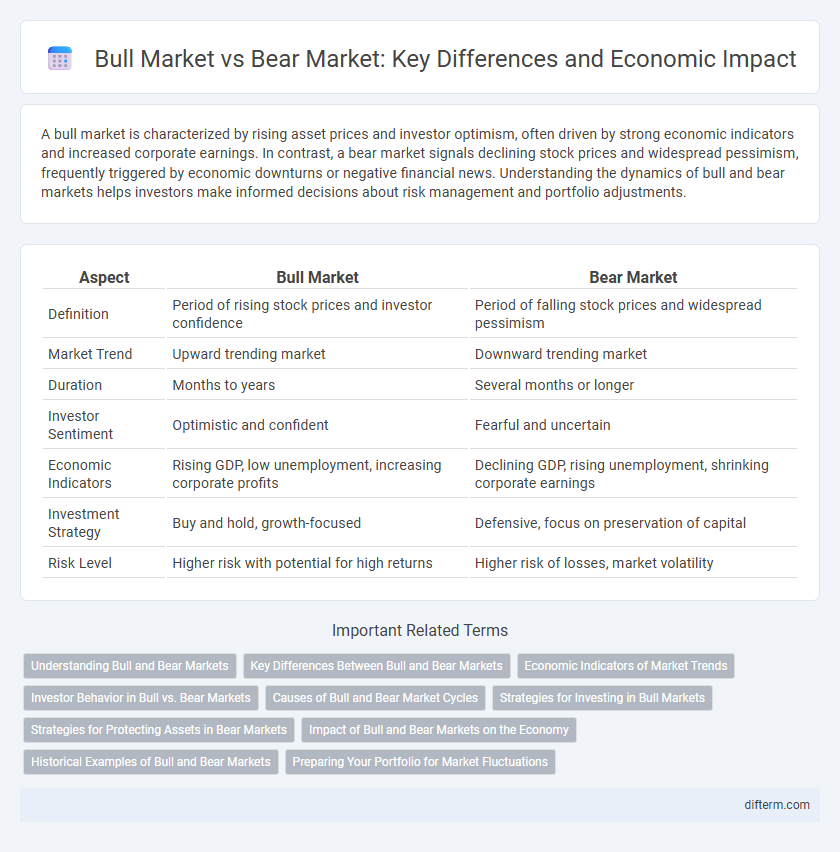 Bull Market vs Bear Market: Key Differences and Economic Impact

A bull market is characterized by rising asset prices and investor optimism, often driven by strong economic indicators and increased corporate earnings. In contrast, a bear market signals declining stock prices and widespread pessimism, frequently triggered by economic downturns or negative financial news. Understanding the dynamics of bull and bear markets helps investors make informed decisions about risk management and portfolio adjustments.

| Aspect | Bull Market | Bear Market |
|---|---|---|
| Definition | Period of rising stock prices and investor confidence | Period of falling stock prices and widespread pessimism |
| Market Trend | Upward trending market | Downward trending market |
| Duration | Months to years | Several months or longer |
| Investor Sentiment | Optimistic and confident | Fearful and uncertain |
| Economic Indicators | Rising GDP, low unemployment, increasing corporate profits | Declining GDP, rising unemployment, shrinking corporate earnings |
| Investment Strategy | Buy and hold, growth-focused | Defensive, focus on preservation of capital |
| Risk Level | Higher risk with potential for high returns | Higher risk of losses, market volatility |

Important Related Terms

Understanding Bull and Bear Markets
Key Differences Between Bull and Bear Markets
Economic Indicators of Market Trends
Investor Behavior in Bull vs. Bear Markets
Causes of Bull and Bear Market Cycles
Strategies for Investing in Bull Markets
Strategies for Protecting Assets in Bear Markets
Impact of Bull and Bear Markets on the Economy
Historical Examples of Bull and Bear Markets
Preparing Your Portfolio for Market Fluctuations

difterm.com