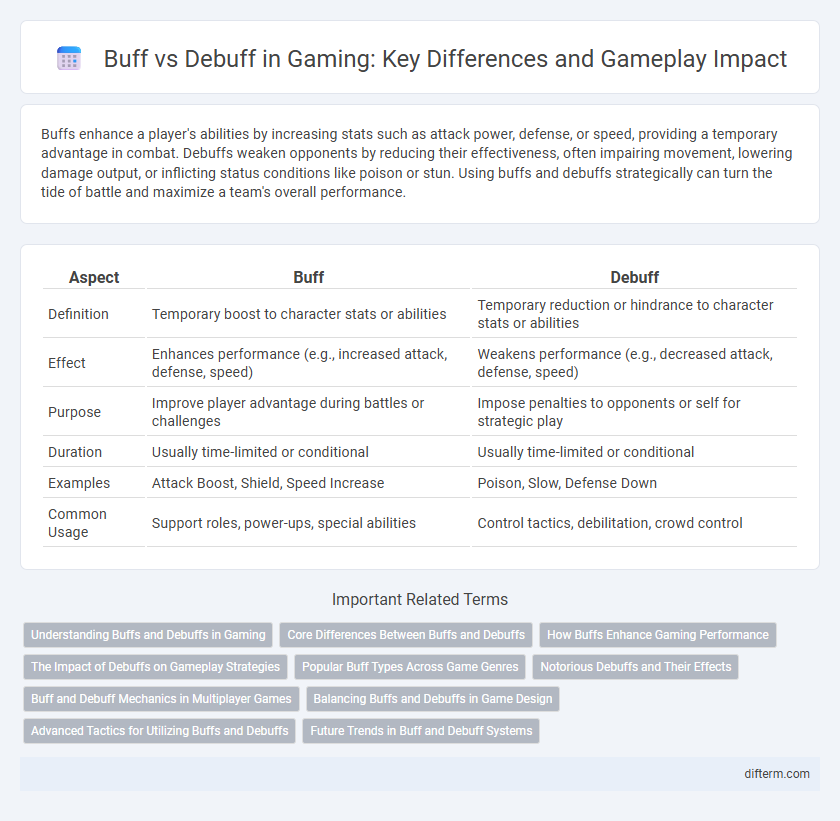 Buff vs Debuff in Gaming: Key Differences and Gameplay Impact

Buffs enhance a player's abilities by increasing stats such as attack power, defense, or speed, providing a temporary advantage in combat. Debuffs weaken opponents by reducing their effectiveness, often impairing movement, lowering damage output, or inflicting status conditions like poison or stun. Using buffs and debuffs strategically can turn the tide of battle and maximize a team's overall performance.

| Aspect | Buff | Debuff |
|---|---|---|
| Definition | Temporary boost to character stats or abilities | Temporary reduction or hindrance to character stats or abilities |
| Effect | Enhances performance (e.g., increased attack, defense, speed) | Weakens performance (e.g., decreased attack, defense, speed) |
| Purpose | Improve player advantage during battles or challenges | Impose penalties to opponents or self for strategic play |
| Duration | Usually time-limited or conditional | Usually time-limited or conditional |
| Examples | Attack Boost, Shield, Speed Increase | Poison, Slow, Defense Down |
| Common Usage | Support roles, power-ups, special abilities | Control tactics, debilitation, crowd control |

Important Related Terms

Understanding Buffs and Debuffs in Gaming
Core Differences Between Buffs and Debuffs
How Buffs Enhance Gaming Performance
The Impact of Debuffs on Gameplay Strategies
Popular Buff Types Across Game Genres
Notorious Debuffs and Their Effects
Buff and Debuff Mechanics in Multiplayer Games
Balancing Buffs and Debuffs in Game Design
Advanced Tactics for Utilizing Buffs and Debuffs
Future Trends in Buff and Debuff Systems

difterm.com