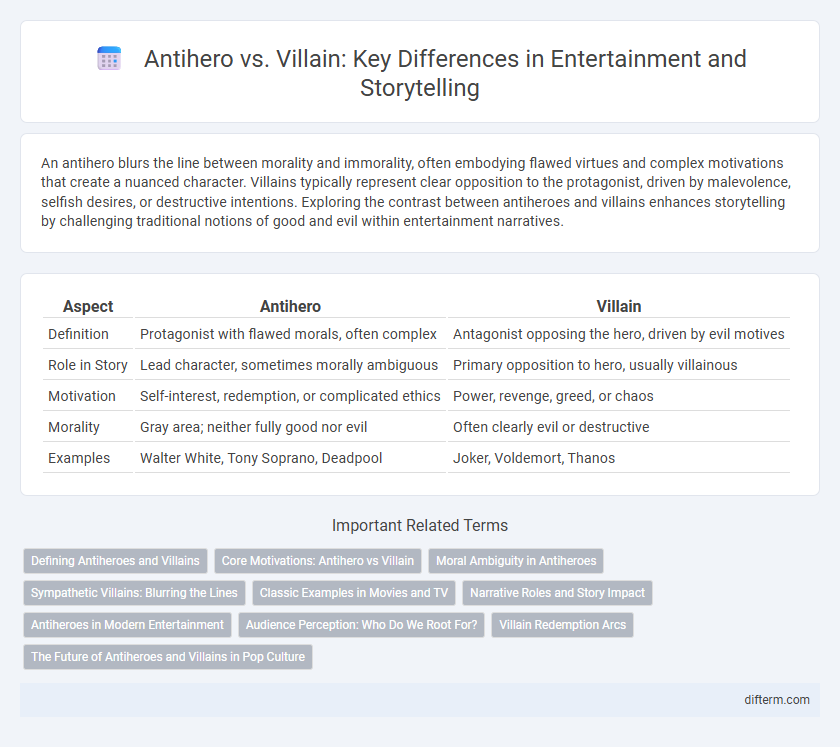 Antihero vs. Villain: Key Differences in Entertainment and Storytelling

An antihero blurs the line between morality and immorality, often embodying flawed virtues and complex motivations that create a nuanced character. Villains typically represent clear opposition to the protagonist, driven by malevolence, selfish desires, or destructive intentions. Exploring the contrast between antiheroes and villains enhances storytelling by challenging traditional notions of good and evil within entertainment narratives.

| Aspect | Antihero | Villain |
|---|---|---|
| Definition | Protagonist with flawed morals, often complex | Antagonist opposing the hero, driven by evil motives |
| Role in Story | Lead character, sometimes morally ambiguous | Primary opposition to hero, usually villainous |
| Motivation | Self-interest, redemption, or complicated ethics | Power, revenge, greed, or chaos |
| Morality | Gray area; neither fully good nor evil | Often clearly evil or destructive |
| Examples | Walter White, Tony Soprano, Deadpool | Joker, Voldemort, Thanos |

Important Related Terms

Defining Antiheroes and Villains
Core Motivations: Antihero vs Villain
Moral Ambiguity in Antiheroes
Sympathetic Villains: Blurring the Lines
Classic Examples in Movies and TV
Narrative Roles and Story Impact
Antiheroes in Modern Entertainment
Audience Perception: Who Do We Root For?
Villain Redemption Arcs
The Future of Antiheroes and Villains in Pop Culture

difterm.com