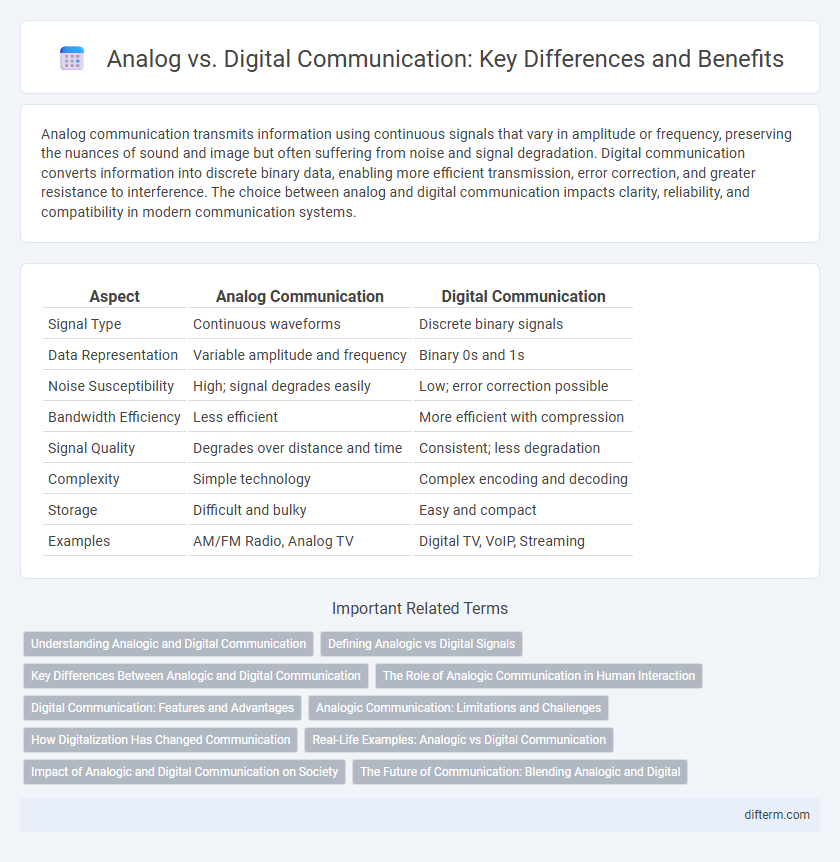 Analog vs. Digital Communication: Key Differences and Benefits

Analog communication transmits information using continuous signals that vary in amplitude or frequency, preserving the nuances of sound and image but often suffering from noise and signal degradation. Digital communication converts information into discrete binary data, enabling more efficient transmission, error correction, and greater resistance to interference. The choice between analog and digital communication impacts clarity, reliability, and compatibility in modern communication systems.

| Aspect | Analog Communication | Digital Communication |
|---|---|---|
| Signal Type | Continuous waveforms | Discrete binary signals |
| Data Representation | Variable amplitude and frequency | Binary 0s and 1s |
| Noise Susceptibility | High; signal degrades easily | Low; error correction possible |
| Bandwidth Efficiency | Less efficient | More efficient with compression |
| Signal Quality | Degrades over distance and time | Consistent; less degradation |
| Complexity | Simple technology | Complex encoding and decoding |
| Storage | Difficult and bulky | Easy and compact |
| Examples | AM/FM Radio, Analog TV | Digital TV, VoIP, Streaming |

Important Related Terms

Understanding Analogic and Digital Communication
Defining Analogic vs Digital Signals
Key Differences Between Analogic and Digital Communication
The Role of Analogic Communication in Human Interaction
Digital Communication: Features and Advantages
Analogic Communication: Limitations and Challenges
How Digitalization Has Changed Communication
Real-Life Examples: Analogic vs Digital Communication
Impact of Analogic and Digital Communication on Society
The Future of Communication: Blending Analogic and Digital

difterm.com