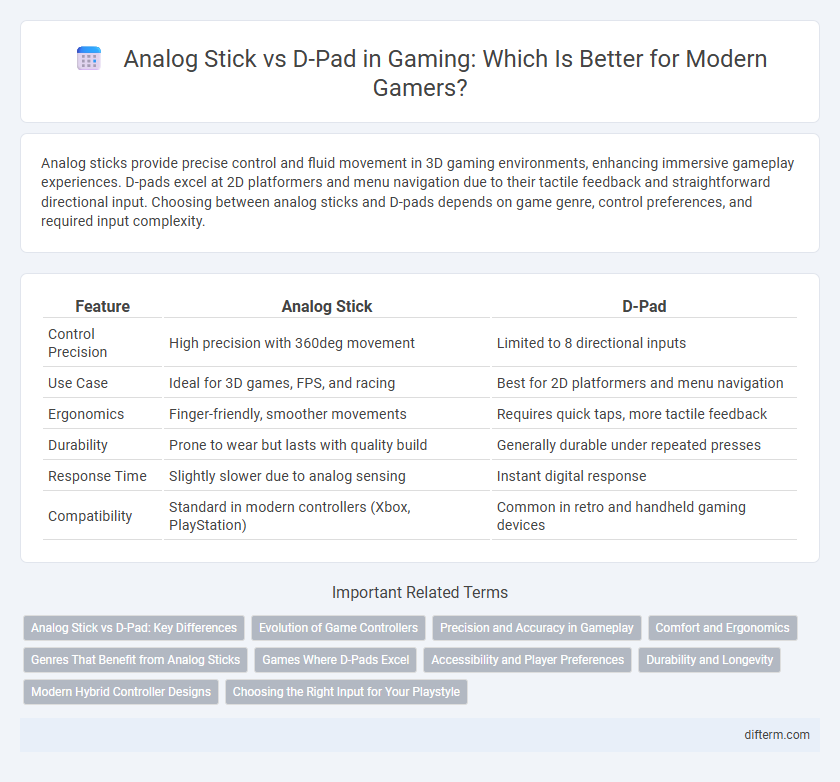 Analog Stick vs D-Pad in Gaming: Which Is Better for Modern Gamers?

Analog sticks provide precise control and fluid movement in 3D gaming environments, enhancing immersive gameplay experiences. D-pads excel at 2D platformers and menu navigation due to their tactile feedback and straightforward directional input. Choosing between analog sticks and D-pads depends on game genre, control preferences, and required input complexity.

| Feature | Analog Stick | D-Pad |
|---|---|---|
| Control Precision | High precision with 360deg movement | Limited to 8 directional inputs |
| Use Case | Ideal for 3D games, FPS, and racing | Best for 2D platformers and menu navigation |
| Ergonomics | Finger-friendly, smoother movements | Requires quick taps, more tactile feedback |
| Durability | Prone to wear but lasts with quality build | Generally durable under repeated presses |
| Response Time | Slightly slower due to analog sensing | Instant digital response |
| Compatibility | Standard in modern controllers (Xbox, PlayStation) | Common in retro and handheld gaming devices |

Important Related Terms

Analog Stick vs D-Pad: Key Differences
Evolution of Game Controllers
Precision and Accuracy in Gameplay
Comfort and Ergonomics
Genres That Benefit from Analog Sticks
Games Where D-Pads Excel
Accessibility and Player Preferences
Durability and Longevity
Modern Hybrid Controller Designs
Choosing the Right Input for Your Playstyle

difterm.com