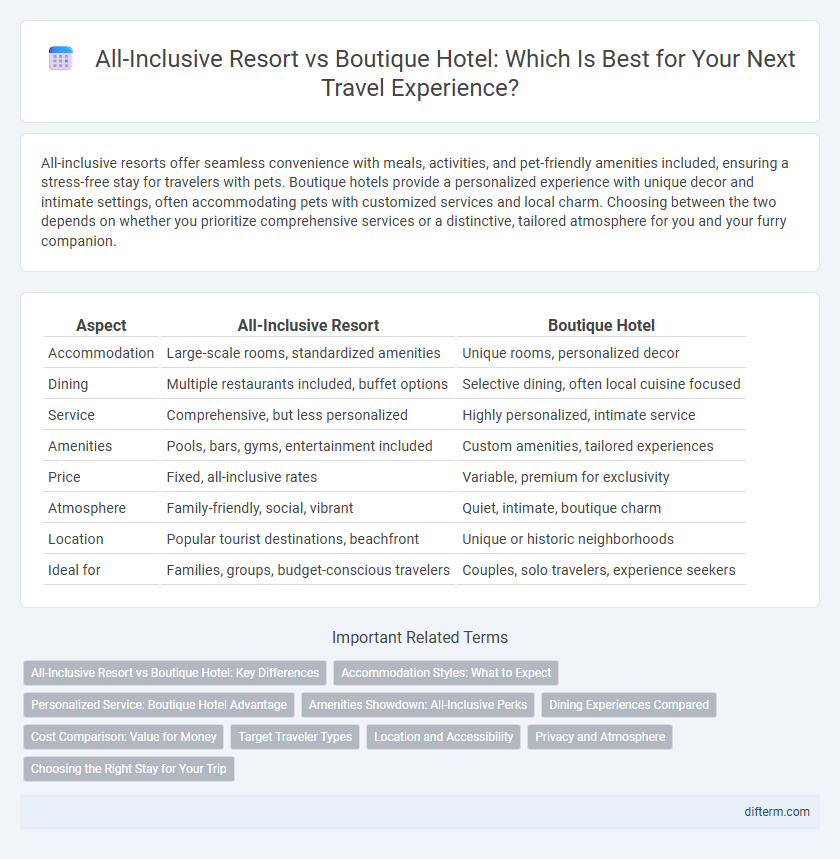 All-Inclusive Resort vs Boutique Hotel: Which Is Best for Your Next Travel Experience?

All-inclusive resorts offer seamless convenience with meals, activities, and pet-friendly amenities included, ensuring a stress-free stay for travelers with pets. Boutique hotels provide a personalized experience with unique decor and intimate settings, often accommodating pets with customized services and local charm. Choosing between the two depends on whether you prioritize comprehensive services or a distinctive, tailored atmosphere for you and your furry companion.

| Aspect | All-Inclusive Resort | Boutique Hotel |
|---|---|---|
| Accommodation | Large-scale rooms, standardized amenities | Unique rooms, personalized decor |
| Dining | Multiple restaurants included, buffet options | Selective dining, often local cuisine focused |
| Service | Comprehensive, but less personalized | Highly personalized, intimate service |
| Amenities | Pools, bars, gyms, entertainment included | Custom amenities, tailored experiences |
| Price | Fixed, all-inclusive rates | Variable, premium for exclusivity |
| Atmosphere | Family-friendly, social, vibrant | Quiet, intimate, boutique charm |
| Location | Popular tourist destinations, beachfront | Unique or historic neighborhoods |
| Ideal for | Families, groups, budget-conscious travelers | Couples, solo travelers, experience seekers |

Important Related Terms

All-Inclusive Resort vs Boutique Hotel: Key Differences
Accommodation Styles: What to Expect
Personalized Service: Boutique Hotel Advantage
Amenities Showdown: All-Inclusive Perks
Dining Experiences Compared
Cost Comparison: Value for Money
Target Traveler Types
Location and Accessibility
Privacy and Atmosphere
Choosing the Right Stay for Your Trip

difterm.com