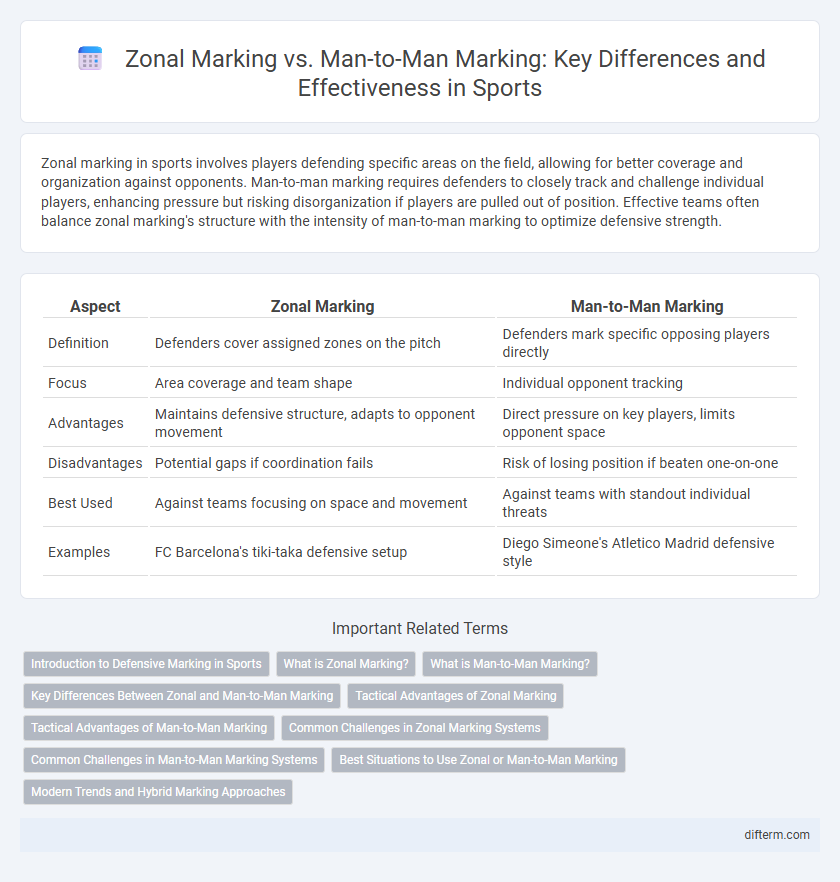 Zonal Marking vs. Man-to-Man Marking: Key Differences and Effectiveness in Sports

Zonal marking in sports involves players defending specific areas on the field, allowing for better coverage and organization against opponents. Man-to-man marking requires defenders to closely track and challenge individual players, enhancing pressure but risking disorganization if players are pulled out of position. Effective teams often balance zonal marking's structure with the intensity of man-to-man marking to optimize defensive strength.

| Aspect | Zonal Marking | Man-to-Man Marking |
|---|---|---|
| Definition | Defenders cover assigned zones on the pitch | Defenders mark specific opposing players directly |
| Focus | Area coverage and team shape | Individual opponent tracking |
| Advantages | Maintains defensive structure, adapts to opponent movement | Direct pressure on key players, limits opponent space |
| Disadvantages | Potential gaps if coordination fails | Risk of losing position if beaten one-on-one |
| Best Used | Against teams focusing on space and movement | Against teams with standout individual threats |
| Examples | FC Barcelona's tiki-taka defensive setup | Diego Simeone's Atletico Madrid defensive style |

Important Related Terms

Introduction to Defensive Marking in Sports
What is Zonal Marking?
What is Man-to-Man Marking?
Key Differences Between Zonal and Man-to-Man Marking
Tactical Advantages of Zonal Marking
Tactical Advantages of Man-to-Man Marking
Common Challenges in Zonal Marking Systems
Common Challenges in Man-to-Man Marking Systems
Best Situations to Use Zonal or Man-to-Man Marking
Modern Trends and Hybrid Marking Approaches

difterm.com