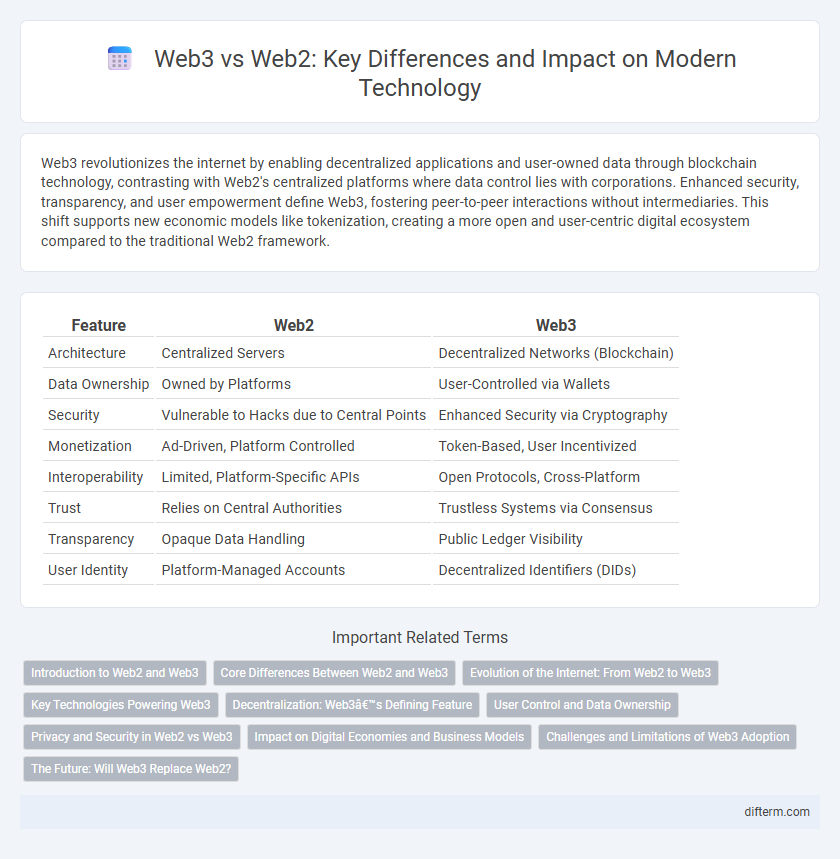 Web3 vs Web2: Key Differences and Impact on Modern Technology

Web3 revolutionizes the internet by enabling decentralized applications and user-owned data through blockchain technology, contrasting with Web2's centralized platforms where data control lies with corporations. Enhanced security, transparency, and user empowerment define Web3, fostering peer-to-peer interactions without intermediaries. This shift supports new economic models like tokenization, creating a more open and user-centric digital ecosystem compared to the traditional Web2 framework.

| Feature | Web2 | Web3 |
|---|---|---|
| Architecture | Centralized Servers | Decentralized Networks (Blockchain) |
| Data Ownership | Owned by Platforms | User-Controlled via Wallets |
| Security | Vulnerable to Hacks due to Central Points | Enhanced Security via Cryptography |
| Monetization | Ad-Driven, Platform Controlled | Token-Based, User Incentivized |
| Interoperability | Limited, Platform-Specific APIs | Open Protocols, Cross-Platform |
| Trust | Relies on Central Authorities | Trustless Systems via Consensus |
| Transparency | Opaque Data Handling | Public Ledger Visibility |
| User Identity | Platform-Managed Accounts | Decentralized Identifiers (DIDs) |

Important Related Terms

Introduction to Web2 and Web3
Core Differences Between Web2 and Web3
Evolution of the Internet: From Web2 to Web3
Key Technologies Powering Web3
Decentralization: Web3â€™s Defining Feature
User Control and Data Ownership
Privacy and Security in Web2 vs Web3
Impact on Digital Economies and Business Models
Challenges and Limitations of Web3 Adoption
The Future: Will Web3 Replace Web2?

difterm.com