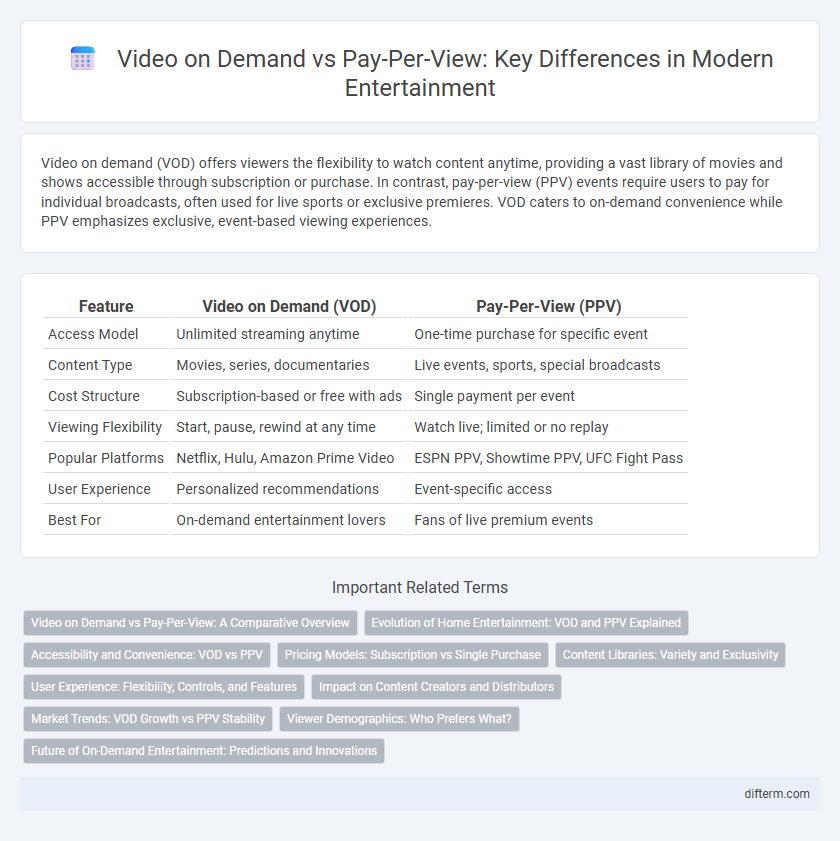 Video on Demand vs Pay-Per-View: Key Differences in Modern Entertainment

Video on demand (VOD) offers viewers the flexibility to watch content anytime, providing a vast library of movies and shows accessible through subscription or purchase. In contrast, pay-per-view (PPV) events require users to pay for individual broadcasts, often used for live sports or exclusive premieres. VOD caters to on-demand convenience while PPV emphasizes exclusive, event-based viewing experiences.

| Feature | Video on Demand (VOD) | Pay-Per-View (PPV) |
|---|---|---|
| Access Model | Unlimited streaming anytime | One-time purchase for specific event |
| Content Type | Movies, series, documentaries | Live events, sports, special broadcasts |
| Cost Structure | Subscription-based or free with ads | Single payment per event |
| Viewing Flexibility | Start, pause, rewind at any time | Watch live; limited or no replay |
| Popular Platforms | Netflix, Hulu, Amazon Prime Video | ESPN PPV, Showtime PPV, UFC Fight Pass |
| User Experience | Personalized recommendations | Event-specific access |
| Best For | On-demand entertainment lovers | Fans of live premium events |

Important Related Terms

Video on Demand vs Pay-Per-View: A Comparative Overview
Evolution of Home Entertainment: VOD and PPV Explained
Accessibility and Convenience: VOD vs PPV
Pricing Models: Subscription vs Single Purchase
Content Libraries: Variety and Exclusivity
User Experience: Flexibility, Controls, and Features
Impact on Content Creators and Distributors
Market Trends: VOD Growth vs PPV Stability
Viewer Demographics: Who Prefers What?
Future of On-Demand Entertainment: Predictions and Innovations

difterm.com