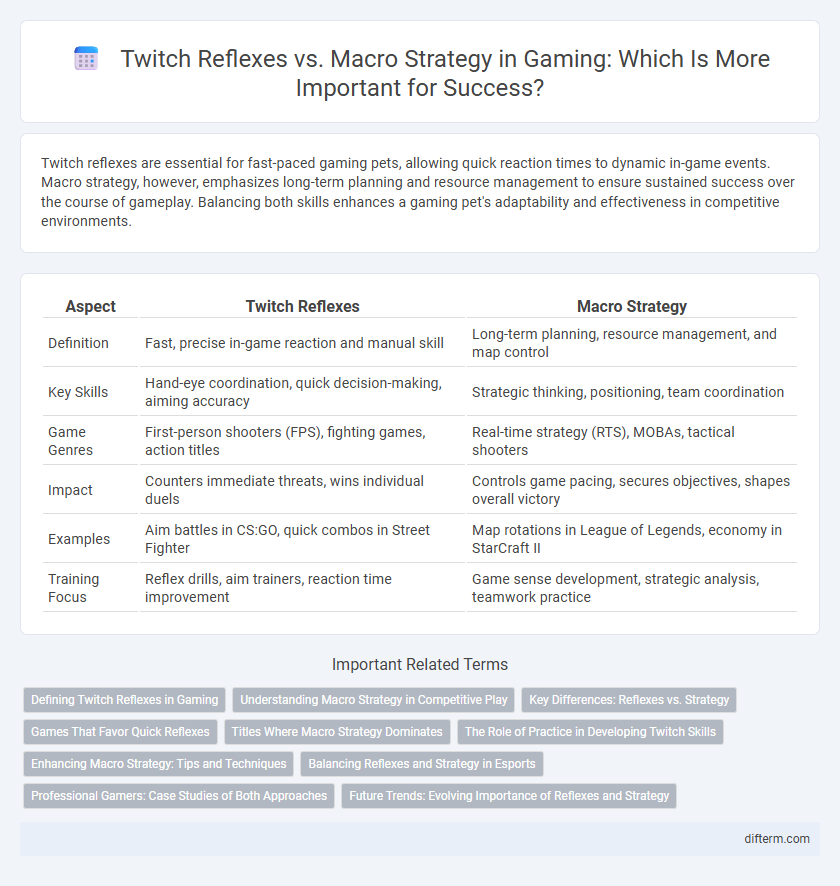 Twitch Reflexes vs. Macro Strategy in Gaming: Which Is More Important for Success?

Twitch reflexes are essential for fast-paced gaming pets, allowing quick reaction times to dynamic in-game events. Macro strategy, however, emphasizes long-term planning and resource management to ensure sustained success over the course of gameplay. Balancing both skills enhances a gaming pet's adaptability and effectiveness in competitive environments.

| Aspect | Twitch Reflexes | Macro Strategy |
|---|---|---|
| Definition | Fast, precise in-game reaction and manual skill | Long-term planning, resource management, and map control |
| Key Skills | Hand-eye coordination, quick decision-making, aiming accuracy | Strategic thinking, positioning, team coordination |
| Game Genres | First-person shooters (FPS), fighting games, action titles | Real-time strategy (RTS), MOBAs, tactical shooters |
| Impact | Counters immediate threats, wins individual duels | Controls game pacing, secures objectives, shapes overall victory |
| Examples | Aim battles in CS:GO, quick combos in Street Fighter | Map rotations in League of Legends, economy in StarCraft II |
| Training Focus | Reflex drills, aim trainers, reaction time improvement | Game sense development, strategic analysis, teamwork practice |

Important Related Terms

Defining Twitch Reflexes in Gaming
Understanding Macro Strategy in Competitive Play
Key Differences: Reflexes vs. Strategy
Games That Favor Quick Reflexes
Titles Where Macro Strategy Dominates
The Role of Practice in Developing Twitch Skills
Enhancing Macro Strategy: Tips and Techniques
Balancing Reflexes and Strategy in Esports
Professional Gamers: Case Studies of Both Approaches
Future Trends: Evolving Importance of Reflexes and Strategy

difterm.com