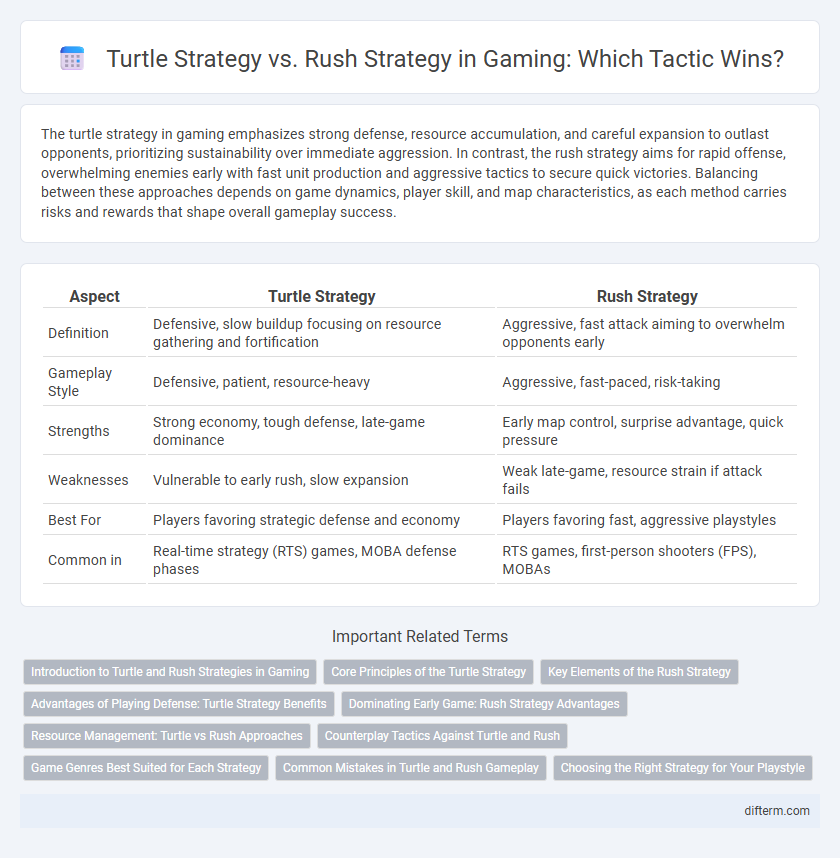 Turtle Strategy vs. Rush Strategy in Gaming: Which Tactic Wins?

The turtle strategy in gaming emphasizes strong defense, resource accumulation, and careful expansion to outlast opponents, prioritizing sustainability over immediate aggression. In contrast, the rush strategy aims for rapid offense, overwhelming enemies early with fast unit production and aggressive tactics to secure quick victories. Balancing between these approaches depends on game dynamics, player skill, and map characteristics, as each method carries risks and rewards that shape overall gameplay success.

| Aspect | Turtle Strategy | Rush Strategy |
|---|---|---|
| Definition | Defensive, slow buildup focusing on resource gathering and fortification | Aggressive, fast attack aiming to overwhelm opponents early |
| Gameplay Style | Defensive, patient, resource-heavy | Aggressive, fast-paced, risk-taking |
| Strengths | Strong economy, tough defense, late-game dominance | Early map control, surprise advantage, quick pressure |
| Weaknesses | Vulnerable to early rush, slow expansion | Weak late-game, resource strain if attack fails |
| Best For | Players favoring strategic defense and economy | Players favoring fast, aggressive playstyles |
| Common in | Real-time strategy (RTS) games, MOBA defense phases | RTS games, first-person shooters (FPS), MOBAs |

Important Related Terms

Introduction to Turtle and Rush Strategies in Gaming
Core Principles of the Turtle Strategy
Key Elements of the Rush Strategy
Advantages of Playing Defense: Turtle Strategy Benefits
Dominating Early Game: Rush Strategy Advantages
Resource Management: Turtle vs Rush Approaches
Counterplay Tactics Against Turtle and Rush
Game Genres Best Suited for Each Strategy
Common Mistakes in Turtle and Rush Gameplay
Choosing the Right Strategy for Your Playstyle

difterm.com