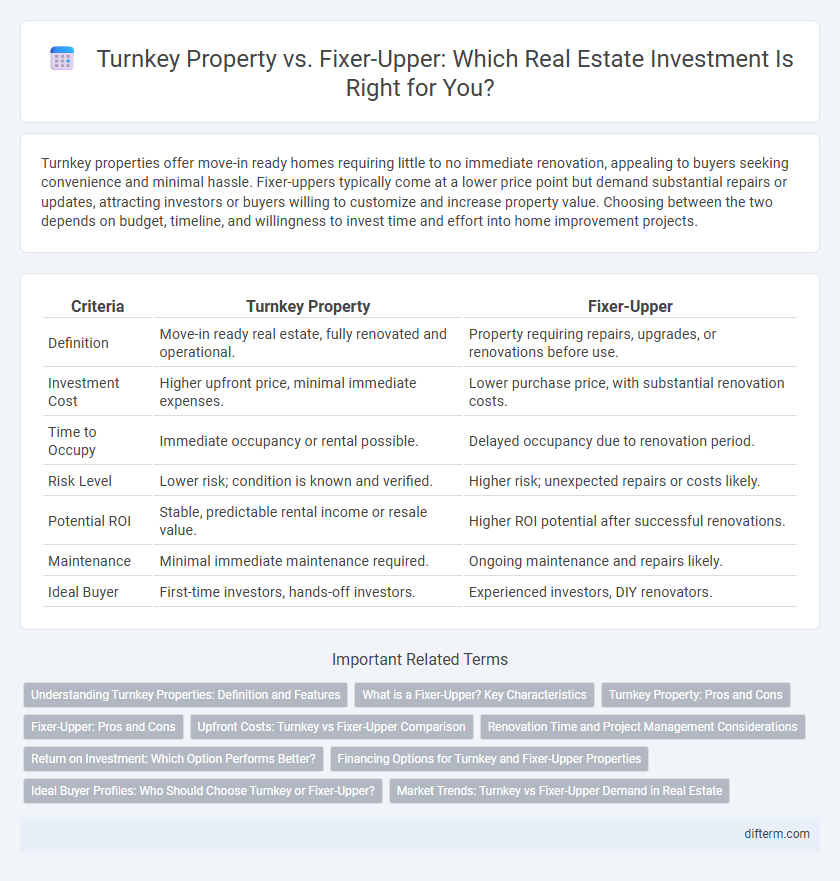 Turnkey Property vs. Fixer-Upper: Which Real Estate Investment Is Right for You?

Turnkey properties offer move-in ready homes requiring little to no immediate renovation, appealing to buyers seeking convenience and minimal hassle. Fixer-uppers typically come at a lower price point but demand substantial repairs or updates, attracting investors or buyers willing to customize and increase property value. Choosing between the two depends on budget, timeline, and willingness to invest time and effort into home improvement projects.

| Criteria | Turnkey Property | Fixer-Upper |
|---|---|---|
| Definition | Move-in ready real estate, fully renovated and operational. | Property requiring repairs, upgrades, or renovations before use. |
| Investment Cost | Higher upfront price, minimal immediate expenses. | Lower purchase price, with substantial renovation costs. |
| Time to Occupy | Immediate occupancy or rental possible. | Delayed occupancy due to renovation period. |
| Risk Level | Lower risk; condition is known and verified. | Higher risk; unexpected repairs or costs likely. |
| Potential ROI | Stable, predictable rental income or resale value. | Higher ROI potential after successful renovations. |
| Maintenance | Minimal immediate maintenance required. | Ongoing maintenance and repairs likely. |
| Ideal Buyer | First-time investors, hands-off investors. | Experienced investors, DIY renovators. |

Important Related Terms

Understanding Turnkey Properties: Definition and Features
What is a Fixer-Upper? Key Characteristics
Turnkey Property: Pros and Cons
Fixer-Upper: Pros and Cons
Upfront Costs: Turnkey vs Fixer-Upper Comparison
Renovation Time and Project Management Considerations
Return on Investment: Which Option Performs Better?
Financing Options for Turnkey and Fixer-Upper Properties
Ideal Buyer Profiles: Who Should Choose Turnkey or Fixer-Upper?
Market Trends: Turnkey vs Fixer-Upper Demand in Real Estate

difterm.com