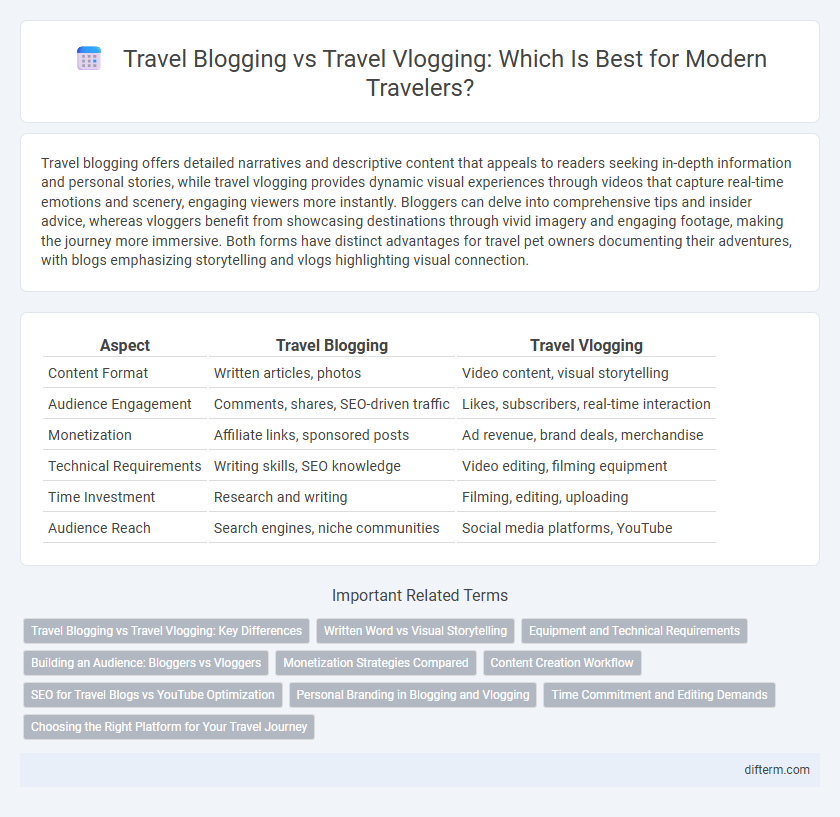 Travel Blogging vs Travel Vlogging: Which Is Best for Modern Travelers?

Travel blogging offers detailed narratives and descriptive content that appeals to readers seeking in-depth information and personal stories, while travel vlogging provides dynamic visual experiences through videos that capture real-time emotions and scenery, engaging viewers more instantly. Bloggers can delve into comprehensive tips and insider advice, whereas vloggers benefit from showcasing destinations through vivid imagery and engaging footage, making the journey more immersive. Both forms have distinct advantages for travel pet owners documenting their adventures, with blogs emphasizing storytelling and vlogs highlighting visual connection.

| Aspect | Travel Blogging | Travel Vlogging |
|---|---|---|
| Content Format | Written articles, photos | Video content, visual storytelling |
| Audience Engagement | Comments, shares, SEO-driven traffic | Likes, subscribers, real-time interaction |
| Monetization | Affiliate links, sponsored posts | Ad revenue, brand deals, merchandise |
| Technical Requirements | Writing skills, SEO knowledge | Video editing, filming equipment |
| Time Investment | Research and writing | Filming, editing, uploading |
| Audience Reach | Search engines, niche communities | Social media platforms, YouTube |

Important Related Terms

Travel Blogging vs Travel Vlogging: Key Differences
Written Word vs Visual Storytelling
Equipment and Technical Requirements
Building an Audience: Bloggers vs Vloggers
Monetization Strategies Compared
Content Creation Workflow
SEO for Travel Blogs vs YouTube Optimization
Personal Branding in Blogging and Vlogging
Time Commitment and Editing Demands
Choosing the Right Platform for Your Travel Journey

difterm.com