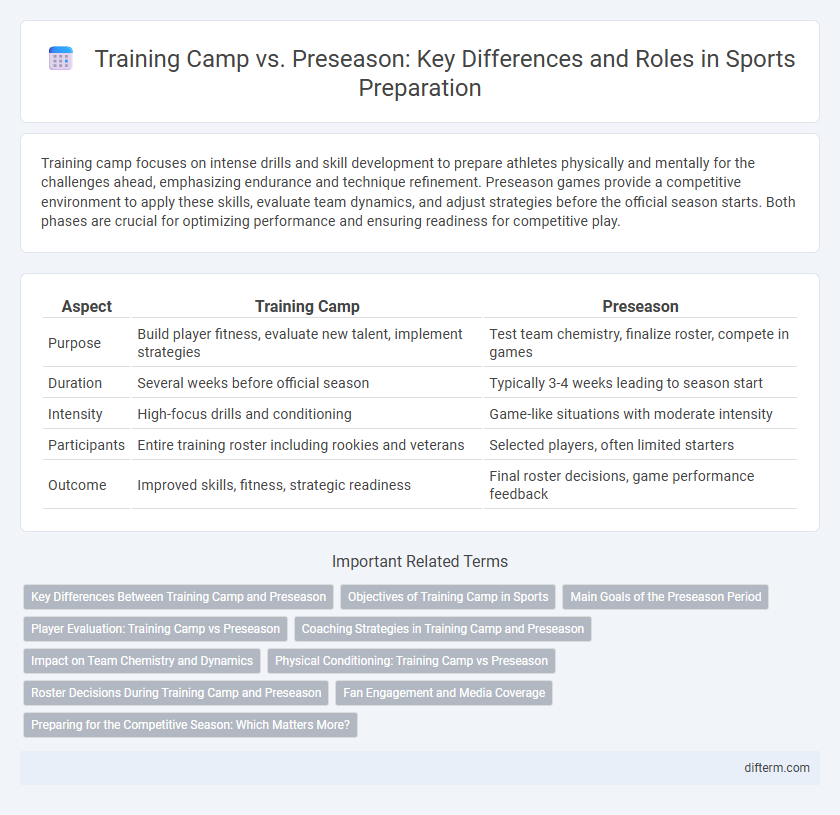 Training Camp vs. Preseason: Key Differences and Roles in Sports Preparation

Training camp focuses on intense drills and skill development to prepare athletes physically and mentally for the challenges ahead, emphasizing endurance and technique refinement. Preseason games provide a competitive environment to apply these skills, evaluate team dynamics, and adjust strategies before the official season starts. Both phases are crucial for optimizing performance and ensuring readiness for competitive play.

| Aspect | Training Camp | Preseason |
|---|---|---|
| Purpose | Build player fitness, evaluate new talent, implement strategies | Test team chemistry, finalize roster, compete in games |
| Duration | Several weeks before official season | Typically 3-4 weeks leading to season start |
| Intensity | High-focus drills and conditioning | Game-like situations with moderate intensity |
| Participants | Entire training roster including rookies and veterans | Selected players, often limited starters |
| Outcome | Improved skills, fitness, strategic readiness | Final roster decisions, game performance feedback |

Important Related Terms

Key Differences Between Training Camp and Preseason
Objectives of Training Camp in Sports
Main Goals of the Preseason Period
Player Evaluation: Training Camp vs Preseason
Coaching Strategies in Training Camp and Preseason
Impact on Team Chemistry and Dynamics
Physical Conditioning: Training Camp vs Preseason
Roster Decisions During Training Camp and Preseason
Fan Engagement and Media Coverage
Preparing for the Competitive Season: Which Matters More?

difterm.com