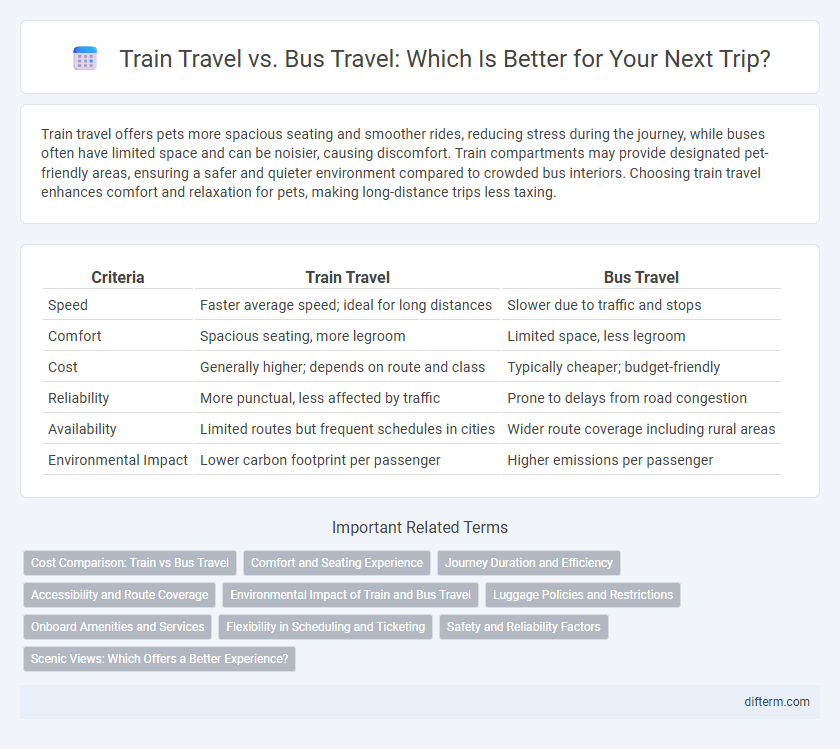 Train Travel vs. Bus Travel: Which Is Better for Your Next Trip?

Train travel offers pets more spacious seating and smoother rides, reducing stress during the journey, while buses often have limited space and can be noisier, causing discomfort. Train compartments may provide designated pet-friendly areas, ensuring a safer and quieter environment compared to crowded bus interiors. Choosing train travel enhances comfort and relaxation for pets, making long-distance trips less taxing.

| Criteria | Train Travel | Bus Travel |
|---|---|---|
| Speed | Faster average speed; ideal for long distances | Slower due to traffic and stops |
| Comfort | Spacious seating, more legroom | Limited space, less legroom |
| Cost | Generally higher; depends on route and class | Typically cheaper; budget-friendly |
| Reliability | More punctual, less affected by traffic | Prone to delays from road congestion |
| Availability | Limited routes but frequent schedules in cities | Wider route coverage including rural areas |
| Environmental Impact | Lower carbon footprint per passenger | Higher emissions per passenger |

Important Related Terms

Cost Comparison: Train vs Bus Travel
Comfort and Seating Experience
Journey Duration and Efficiency
Accessibility and Route Coverage
Environmental Impact of Train and Bus Travel
Luggage Policies and Restrictions
Onboard Amenities and Services
Flexibility in Scheduling and Ticketing
Safety and Reliability Factors
Scenic Views: Which Offers a Better Experience?

difterm.com