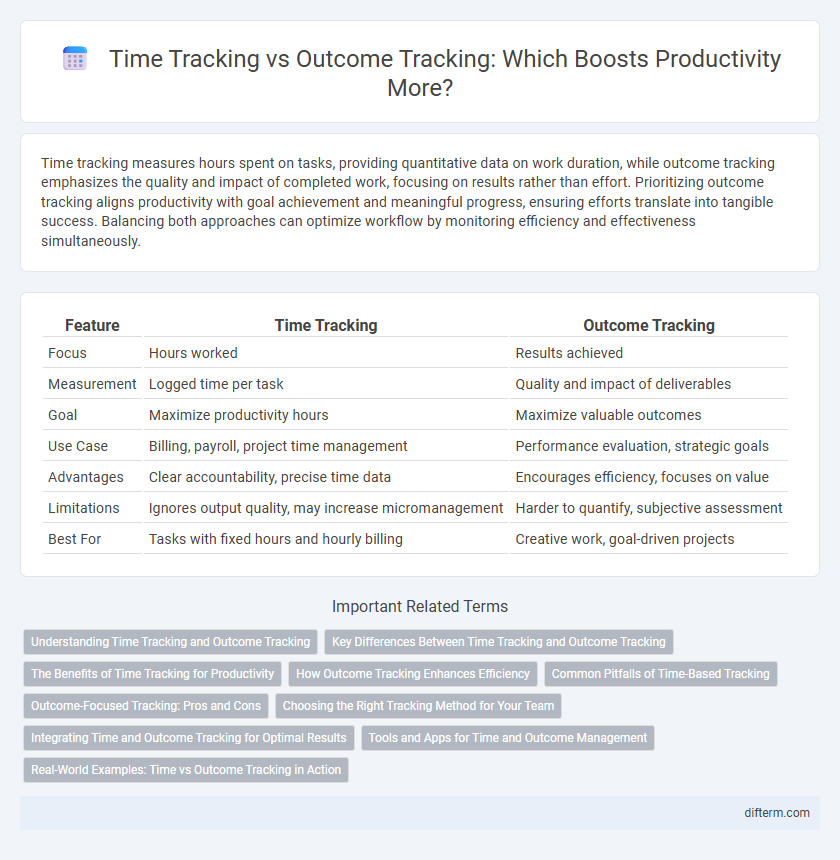 Time Tracking vs Outcome Tracking: Which Boosts Productivity More?

Time tracking measures hours spent on tasks, providing quantitative data on work duration, while outcome tracking emphasizes the quality and impact of completed work, focusing on results rather than effort. Prioritizing outcome tracking aligns productivity with goal achievement and meaningful progress, ensuring efforts translate into tangible success. Balancing both approaches can optimize workflow by monitoring efficiency and effectiveness simultaneously.

| Feature | Time Tracking | Outcome Tracking |
|---|---|---|
| Focus | Hours worked | Results achieved |
| Measurement | Logged time per task | Quality and impact of deliverables |
| Goal | Maximize productivity hours | Maximize valuable outcomes |
| Use Case | Billing, payroll, project time management | Performance evaluation, strategic goals |
| Advantages | Clear accountability, precise time data | Encourages efficiency, focuses on value |
| Limitations | Ignores output quality, may increase micromanagement | Harder to quantify, subjective assessment |
| Best For | Tasks with fixed hours and hourly billing | Creative work, goal-driven projects |

Important Related Terms

Understanding Time Tracking and Outcome Tracking
Key Differences Between Time Tracking and Outcome Tracking
The Benefits of Time Tracking for Productivity
How Outcome Tracking Enhances Efficiency
Common Pitfalls of Time-Based Tracking
Outcome-Focused Tracking: Pros and Cons
Choosing the Right Tracking Method for Your Team
Integrating Time and Outcome Tracking for Optimal Results
Tools and Apps for Time and Outcome Management
Real-World Examples: Time vs Outcome Tracking in Action

difterm.com