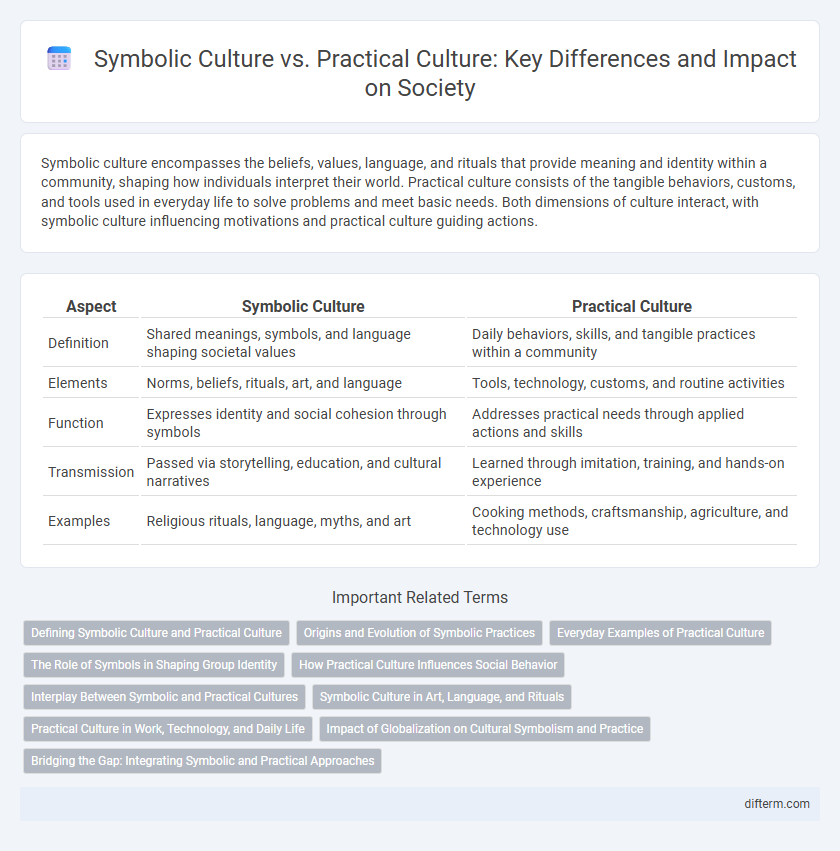 Symbolic Culture vs. Practical Culture: Key Differences and Impact on Society

Symbolic culture encompasses the beliefs, values, language, and rituals that provide meaning and identity within a community, shaping how individuals interpret their world. Practical culture consists of the tangible behaviors, customs, and tools used in everyday life to solve problems and meet basic needs. Both dimensions of culture interact, with symbolic culture influencing motivations and practical culture guiding actions.

| Aspect | Symbolic Culture | Practical Culture |
|---|---|---|
| Definition | Shared meanings, symbols, and language shaping societal values | Daily behaviors, skills, and tangible practices within a community |
| Elements | Norms, beliefs, rituals, art, and language | Tools, technology, customs, and routine activities |
| Function | Expresses identity and social cohesion through symbols | Addresses practical needs through applied actions and skills |
| Transmission | Passed via storytelling, education, and cultural narratives | Learned through imitation, training, and hands-on experience |
| Examples | Religious rituals, language, myths, and art | Cooking methods, craftsmanship, agriculture, and technology use |

Important Related Terms

Defining Symbolic Culture and Practical Culture
Origins and Evolution of Symbolic Practices
Everyday Examples of Practical Culture
The Role of Symbols in Shaping Group Identity
How Practical Culture Influences Social Behavior
Interplay Between Symbolic and Practical Cultures
Symbolic Culture in Art, Language, and Rituals
Practical Culture in Work, Technology, and Daily Life
Impact of Globalization on Cultural Symbolism and Practice
Bridging the Gap: Integrating Symbolic and Practical Approaches

difterm.com