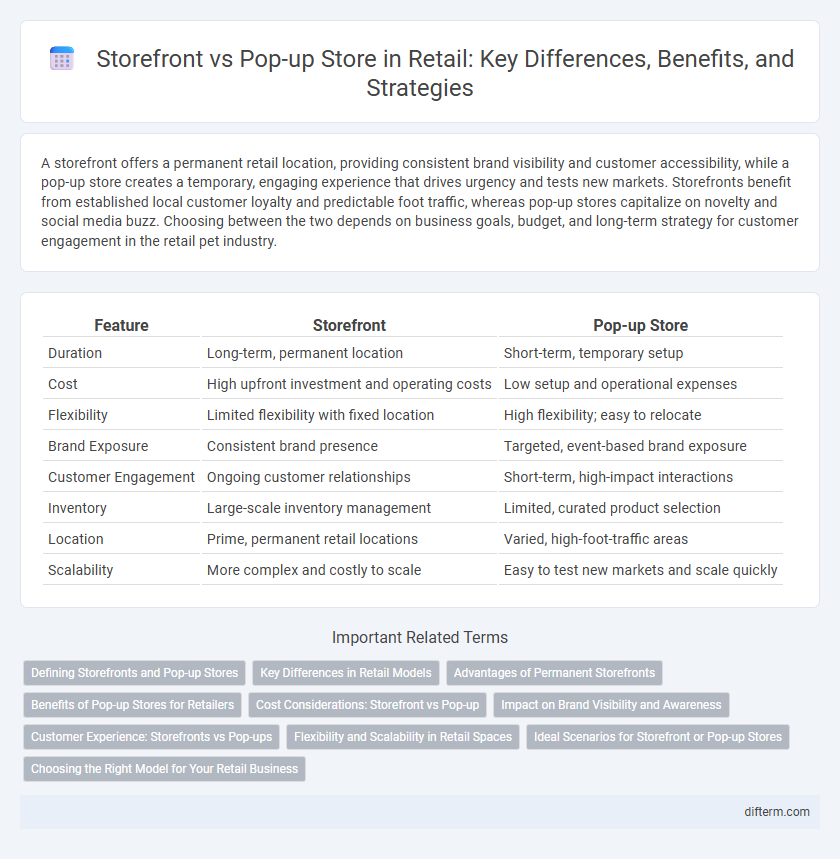 Storefront vs Pop-up Store in Retail: Key Differences, Benefits, and Strategies

A storefront offers a permanent retail location, providing consistent brand visibility and customer accessibility, while a pop-up store creates a temporary, engaging experience that drives urgency and tests new markets. Storefronts benefit from established local customer loyalty and predictable foot traffic, whereas pop-up stores capitalize on novelty and social media buzz. Choosing between the two depends on business goals, budget, and long-term strategy for customer engagement in the retail pet industry.

| Feature | Storefront | Pop-up Store |
|---|---|---|
| Duration | Long-term, permanent location | Short-term, temporary setup |
| Cost | High upfront investment and operating costs | Low setup and operational expenses |
| Flexibility | Limited flexibility with fixed location | High flexibility; easy to relocate |
| Brand Exposure | Consistent brand presence | Targeted, event-based brand exposure |
| Customer Engagement | Ongoing customer relationships | Short-term, high-impact interactions |
| Inventory | Large-scale inventory management | Limited, curated product selection |
| Location | Prime, permanent retail locations | Varied, high-foot-traffic areas |
| Scalability | More complex and costly to scale | Easy to test new markets and scale quickly |

Important Related Terms

Defining Storefronts and Pop-up Stores
Key Differences in Retail Models
Advantages of Permanent Storefronts
Benefits of Pop-up Stores for Retailers
Cost Considerations: Storefront vs Pop-up
Impact on Brand Visibility and Awareness
Customer Experience: Storefronts vs Pop-ups
Flexibility and Scalability in Retail Spaces
Ideal Scenarios for Storefront or Pop-up Stores
Choosing the Right Model for Your Retail Business

difterm.com