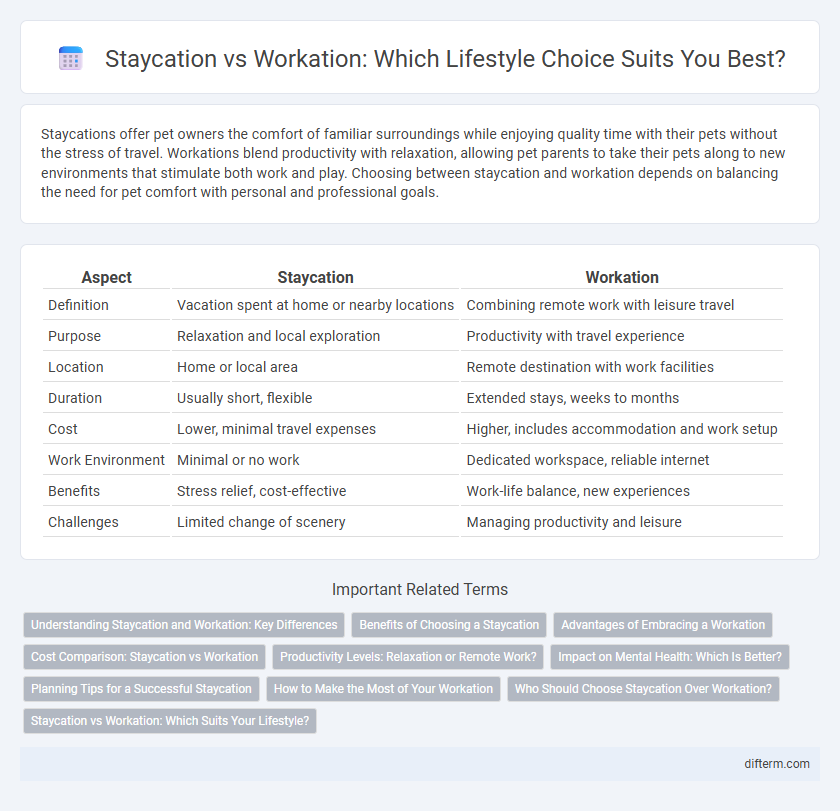 Staycation vs Workation: Which Lifestyle Choice Suits You Best?

Staycations offer pet owners the comfort of familiar surroundings while enjoying quality time with their pets without the stress of travel. Workations blend productivity with relaxation, allowing pet parents to take their pets along to new environments that stimulate both work and play. Choosing between staycation and workation depends on balancing the need for pet comfort with personal and professional goals.

| Aspect | Staycation | Workation |
|---|---|---|
| Definition | Vacation spent at home or nearby locations | Combining remote work with leisure travel |
| Purpose | Relaxation and local exploration | Productivity with travel experience |
| Location | Home or local area | Remote destination with work facilities |
| Duration | Usually short, flexible | Extended stays, weeks to months |
| Cost | Lower, minimal travel expenses | Higher, includes accommodation and work setup |
| Work Environment | Minimal or no work | Dedicated workspace, reliable internet |
| Benefits | Stress relief, cost-effective | Work-life balance, new experiences |
| Challenges | Limited change of scenery | Managing productivity and leisure |

Important Related Terms

Understanding Staycation and Workation: Key Differences
Benefits of Choosing a Staycation
Advantages of Embracing a Workation
Cost Comparison: Staycation vs Workation
Productivity Levels: Relaxation or Remote Work?
Impact on Mental Health: Which Is Better?
Planning Tips for a Successful Staycation
How to Make the Most of Your Workation
Who Should Choose Staycation Over Workation?
Staycation vs Workation: Which Suits Your Lifestyle?

difterm.com