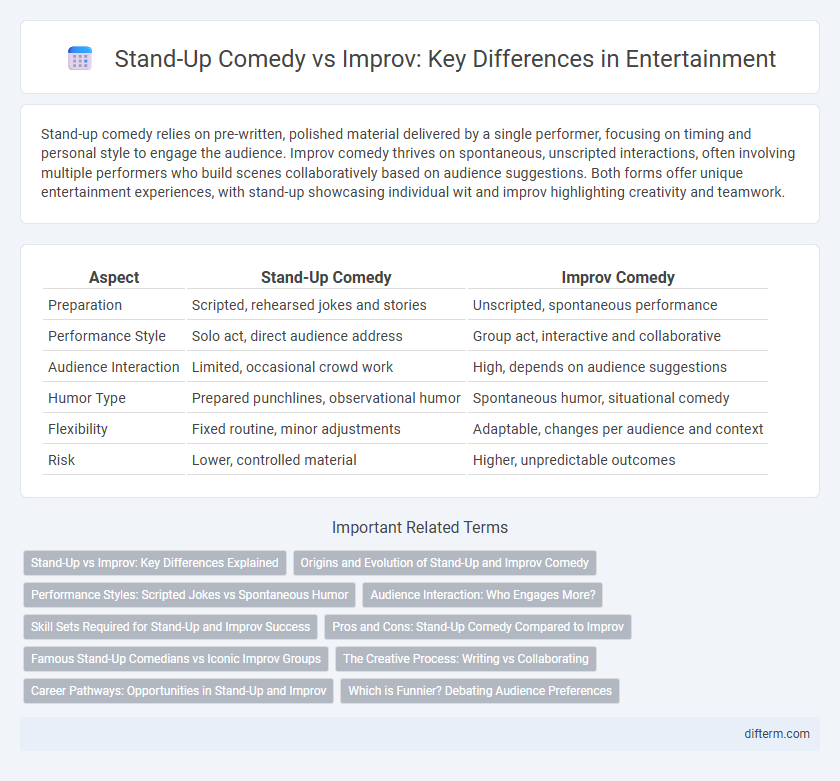 Stand-Up Comedy vs Improv: Key Differences in Entertainment

Stand-up comedy relies on pre-written, polished material delivered by a single performer, focusing on timing and personal style to engage the audience. Improv comedy thrives on spontaneous, unscripted interactions, often involving multiple performers who build scenes collaboratively based on audience suggestions. Both forms offer unique entertainment experiences, with stand-up showcasing individual wit and improv highlighting creativity and teamwork.

| Aspect | Stand-Up Comedy | Improv Comedy |
|---|---|---|
| Preparation | Scripted, rehearsed jokes and stories | Unscripted, spontaneous performance |
| Performance Style | Solo act, direct audience address | Group act, interactive and collaborative |
| Audience Interaction | Limited, occasional crowd work | High, depends on audience suggestions |
| Humor Type | Prepared punchlines, observational humor | Spontaneous humor, situational comedy |
| Flexibility | Fixed routine, minor adjustments | Adaptable, changes per audience and context |
| Risk | Lower, controlled material | Higher, unpredictable outcomes |

Important Related Terms

Stand-Up vs Improv: Key Differences Explained
Origins and Evolution of Stand-Up and Improv Comedy
Performance Styles: Scripted Jokes vs Spontaneous Humor
Audience Interaction: Who Engages More?
Skill Sets Required for Stand-Up and Improv Success
Pros and Cons: Stand-Up Comedy Compared to Improv
Famous Stand-Up Comedians vs Iconic Improv Groups
The Creative Process: Writing vs Collaborating
Career Pathways: Opportunities in Stand-Up and Improv
Which is Funnier? Debating Audience Preferences

difterm.com