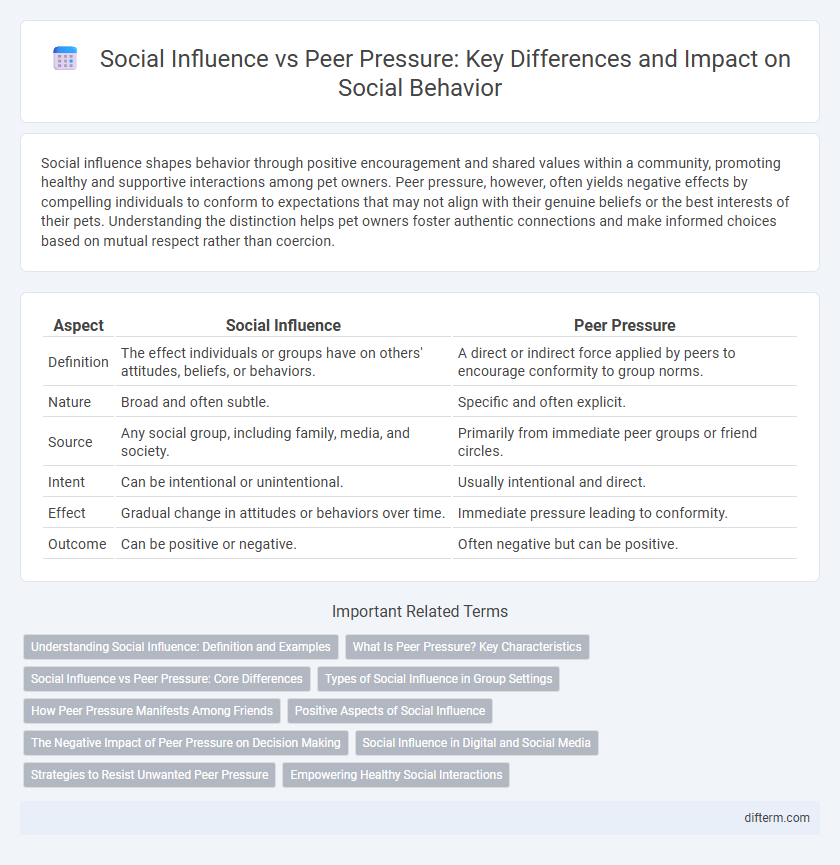 Social Influence vs Peer Pressure: Key Differences and Impact on Social Behavior

Social influence shapes behavior through positive encouragement and shared values within a community, promoting healthy and supportive interactions among pet owners. Peer pressure, however, often yields negative effects by compelling individuals to conform to expectations that may not align with their genuine beliefs or the best interests of their pets. Understanding the distinction helps pet owners foster authentic connections and make informed choices based on mutual respect rather than coercion.

| Aspect | Social Influence | Peer Pressure |
|---|---|---|
| Definition | The effect individuals or groups have on others' attitudes, beliefs, or behaviors. | A direct or indirect force applied by peers to encourage conformity to group norms. |
| Nature | Broad and often subtle. | Specific and often explicit. |
| Source | Any social group, including family, media, and society. | Primarily from immediate peer groups or friend circles. |
| Intent | Can be intentional or unintentional. | Usually intentional and direct. |
| Effect | Gradual change in attitudes or behaviors over time. | Immediate pressure leading to conformity. |
| Outcome | Can be positive or negative. | Often negative but can be positive. |

Important Related Terms

Understanding Social Influence: Definition and Examples
What Is Peer Pressure? Key Characteristics
Social Influence vs Peer Pressure: Core Differences
Types of Social Influence in Group Settings
How Peer Pressure Manifests Among Friends
Positive Aspects of Social Influence
The Negative Impact of Peer Pressure on Decision Making
Social Influence in Digital and Social Media
Strategies to Resist Unwanted Peer Pressure
Empowering Healthy Social Interactions

difterm.com