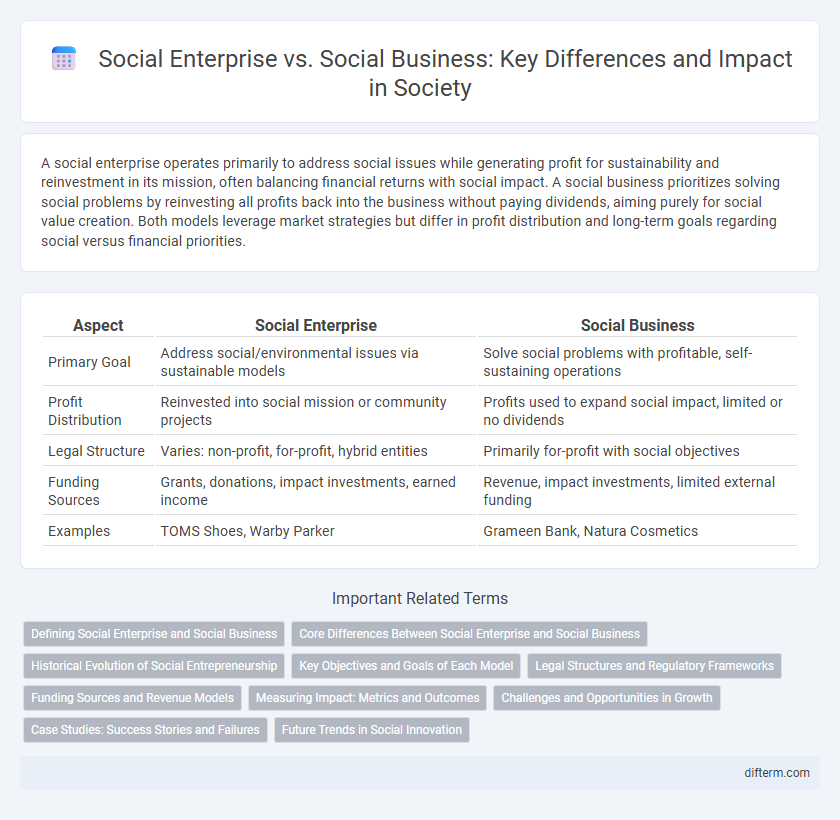 Social Enterprise vs. Social Business: Key Differences and Impact in Society

A social enterprise operates primarily to address social issues while generating profit for sustainability and reinvestment in its mission, often balancing financial returns with social impact. A social business prioritizes solving social problems by reinvesting all profits back into the business without paying dividends, aiming purely for social value creation. Both models leverage market strategies but differ in profit distribution and long-term goals regarding social versus financial priorities.

| Aspect | Social Enterprise | Social Business |
|---|---|---|
| Primary Goal | Address social/environmental issues via sustainable models | Solve social problems with profitable, self-sustaining operations |
| Profit Distribution | Reinvested into social mission or community projects | Profits used to expand social impact, limited or no dividends |
| Legal Structure | Varies: non-profit, for-profit, hybrid entities | Primarily for-profit with social objectives |
| Funding Sources | Grants, donations, impact investments, earned income | Revenue, impact investments, limited external funding |
| Examples | TOMS Shoes, Warby Parker | Grameen Bank, Natura Cosmetics |

Important Related Terms

Defining Social Enterprise and Social Business
Core Differences Between Social Enterprise and Social Business
Historical Evolution of Social Entrepreneurship
Key Objectives and Goals of Each Model
Legal Structures and Regulatory Frameworks
Funding Sources and Revenue Models
Measuring Impact: Metrics and Outcomes
Challenges and Opportunities in Growth
Case Studies: Success Stories and Failures
Future Trends in Social Innovation

difterm.com