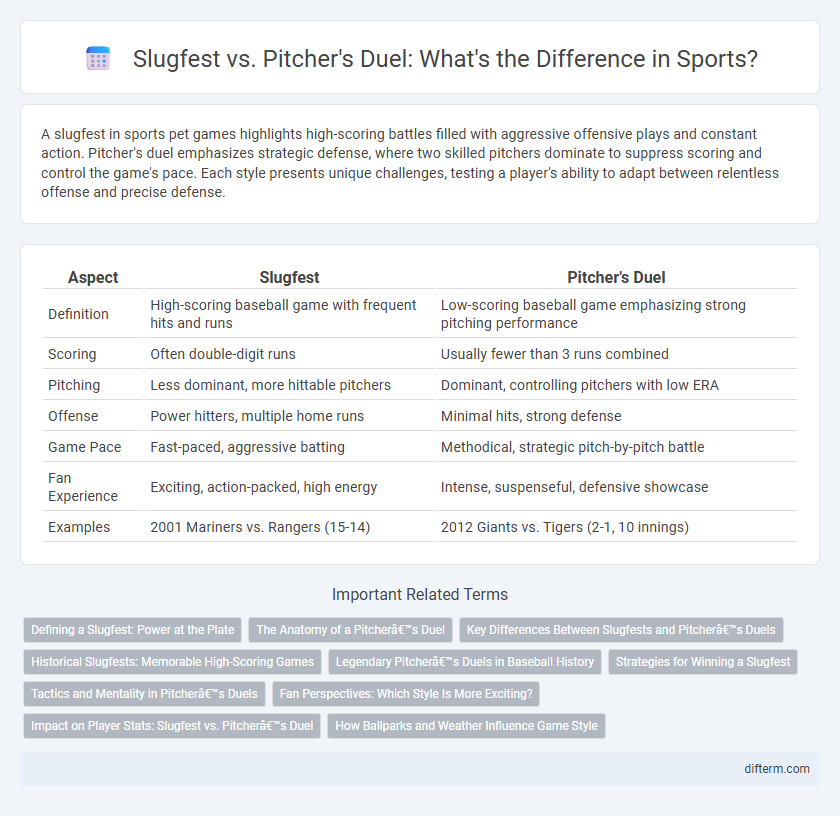 Slugfest vs. Pitcher's Duel: What's the Difference in Sports?

A slugfest in sports pet games highlights high-scoring battles filled with aggressive offensive plays and constant action. Pitcher's duel emphasizes strategic defense, where two skilled pitchers dominate to suppress scoring and control the game's pace. Each style presents unique challenges, testing a player's ability to adapt between relentless offense and precise defense.

| Aspect | Slugfest | Pitcher's Duel |
|---|---|---|
| Definition | High-scoring baseball game with frequent hits and runs | Low-scoring baseball game emphasizing strong pitching performance |
| Scoring | Often double-digit runs | Usually fewer than 3 runs combined |
| Pitching | Less dominant, more hittable pitchers | Dominant, controlling pitchers with low ERA |
| Offense | Power hitters, multiple home runs | Minimal hits, strong defense |
| Game Pace | Fast-paced, aggressive batting | Methodical, strategic pitch-by-pitch battle |
| Fan Experience | Exciting, action-packed, high energy | Intense, suspenseful, defensive showcase |
| Examples | 2001 Mariners vs. Rangers (15-14) | 2012 Giants vs. Tigers (2-1, 10 innings) |

Important Related Terms

Defining a Slugfest: Power at the Plate
The Anatomy of a Pitcherâ€™s Duel
Key Differences Between Slugfests and Pitcherâ€™s Duels
Historical Slugfests: Memorable High-Scoring Games
Legendary Pitcherâ€™s Duels in Baseball History
Strategies for Winning a Slugfest
Tactics and Mentality in Pitcherâ€™s Duels
Fan Perspectives: Which Style Is More Exciting?
Impact on Player Stats: Slugfest vs. Pitcherâ€™s Duel
How Ballparks and Weather Influence Game Style

difterm.com