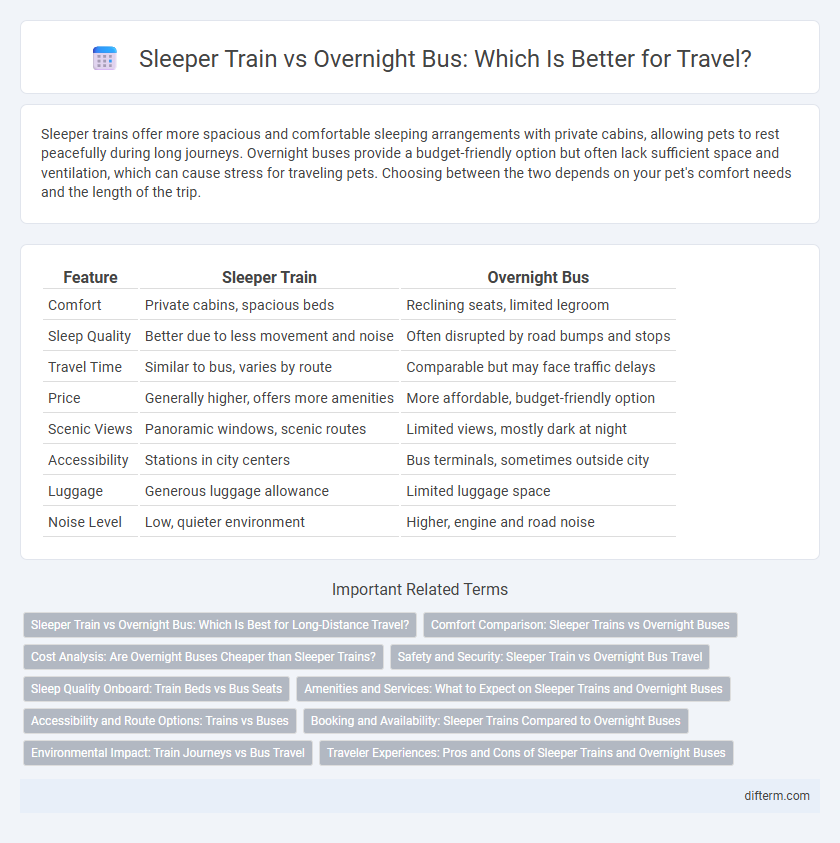 Sleeper Train vs Overnight Bus: Which Is Better for Travel?

Sleeper trains offer more spacious and comfortable sleeping arrangements with private cabins, allowing pets to rest peacefully during long journeys. Overnight buses provide a budget-friendly option but often lack sufficient space and ventilation, which can cause stress for traveling pets. Choosing between the two depends on your pet's comfort needs and the length of the trip.

| Feature | Sleeper Train | Overnight Bus |
|---|---|---|
| Comfort | Private cabins, spacious beds | Reclining seats, limited legroom |
| Sleep Quality | Better due to less movement and noise | Often disrupted by road bumps and stops |
| Travel Time | Similar to bus, varies by route | Comparable but may face traffic delays |
| Price | Generally higher, offers more amenities | More affordable, budget-friendly option |
| Scenic Views | Panoramic windows, scenic routes | Limited views, mostly dark at night |
| Accessibility | Stations in city centers | Bus terminals, sometimes outside city |
| Luggage | Generous luggage allowance | Limited luggage space |
| Noise Level | Low, quieter environment | Higher, engine and road noise |

Important Related Terms

Sleeper Train vs Overnight Bus: Which Is Best for Long-Distance Travel?
Comfort Comparison: Sleeper Trains vs Overnight Buses
Cost Analysis: Are Overnight Buses Cheaper than Sleeper Trains?
Safety and Security: Sleeper Train vs Overnight Bus Travel
Sleep Quality Onboard: Train Beds vs Bus Seats
Amenities and Services: What to Expect on Sleeper Trains and Overnight Buses
Accessibility and Route Options: Trains vs Buses
Booking and Availability: Sleeper Trains Compared to Overnight Buses
Environmental Impact: Train Journeys vs Bus Travel
Traveler Experiences: Pros and Cons of Sleeper Trains and Overnight Buses

difterm.com