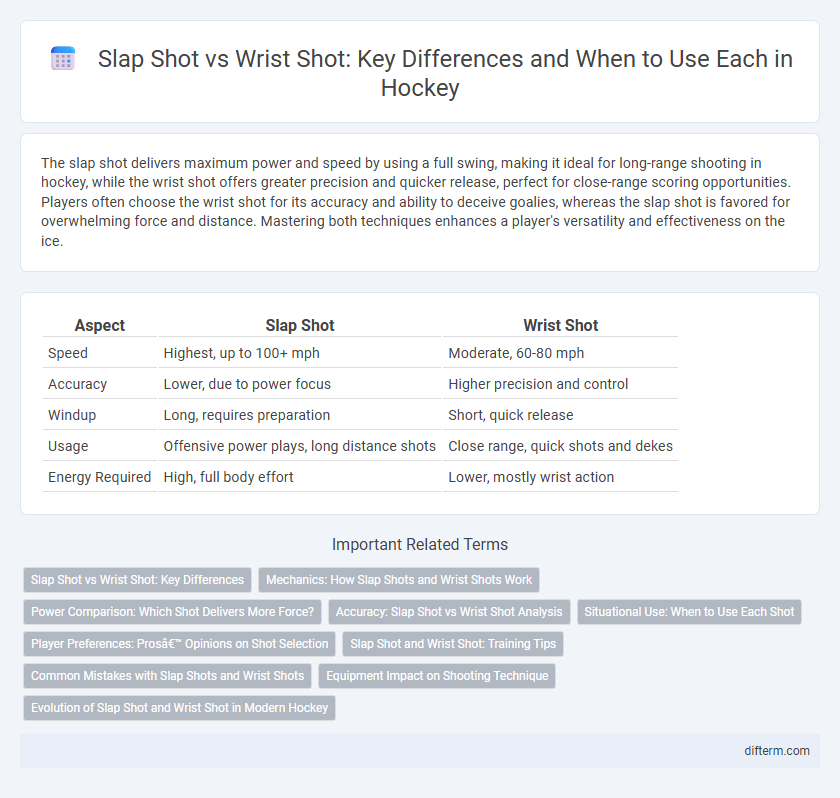 Slap Shot vs Wrist Shot: Key Differences and When to Use Each in Hockey

The slap shot delivers maximum power and speed by using a full swing, making it ideal for long-range shooting in hockey, while the wrist shot offers greater precision and quicker release, perfect for close-range scoring opportunities. Players often choose the wrist shot for its accuracy and ability to deceive goalies, whereas the slap shot is favored for overwhelming force and distance. Mastering both techniques enhances a player's versatility and effectiveness on the ice.

| Aspect | Slap Shot | Wrist Shot |
|---|---|---|
| Speed | Highest, up to 100+ mph | Moderate, 60-80 mph |
| Accuracy | Lower, due to power focus | Higher precision and control |
| Windup | Long, requires preparation | Short, quick release |
| Usage | Offensive power plays, long distance shots | Close range, quick shots and dekes |
| Energy Required | High, full body effort | Lower, mostly wrist action |

Important Related Terms

Slap Shot vs Wrist Shot: Key Differences

Mechanics: How Slap Shots and Wrist Shots Work

Power Comparison: Which Shot Delivers More Force?

Accuracy: Slap Shot vs Wrist Shot Analysis

Situational Use: When to Use Each Shot

Player Preferences: Prosâ€™ Opinions on Shot Selection

Slap Shot and Wrist Shot: Training Tips

Common Mistakes with Slap Shots and Wrist Shots

Equipment Impact on Shooting Technique

Evolution of Slap Shot and Wrist Shot in Modern Hockey

difterm.com